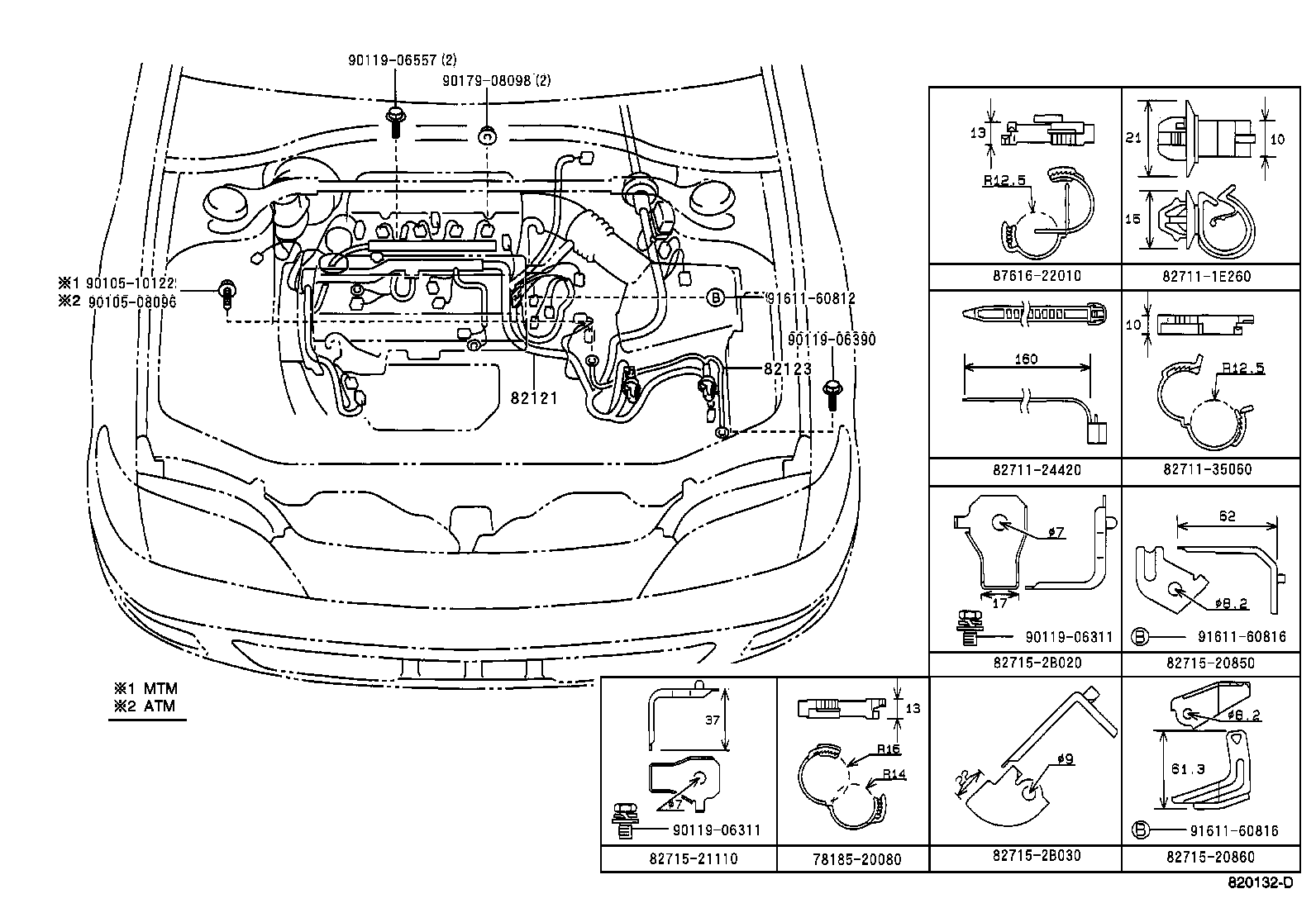 90119-06557 (2)
90179-08098 (2)
※1 90105-10122
※2 90105-08096
B 91611-60812
90119-06390
82123
82121

※1 MTM
※2 ATM

13
R12.5
87616-22010

21
10
15
82711-1E260

160
82711-24420

10
R12.5
82711-35060

ø7
17
90119-06311
82715-2B020

62
ø8.2
B 91611-60816
82715-20850

37
ø7
90119-06311
82715-21110

13
R16
R14
78185-20080

22
ø9
82715-2B030

ø8.2
61.3
B 91611-60816
82715-20860

820132-D