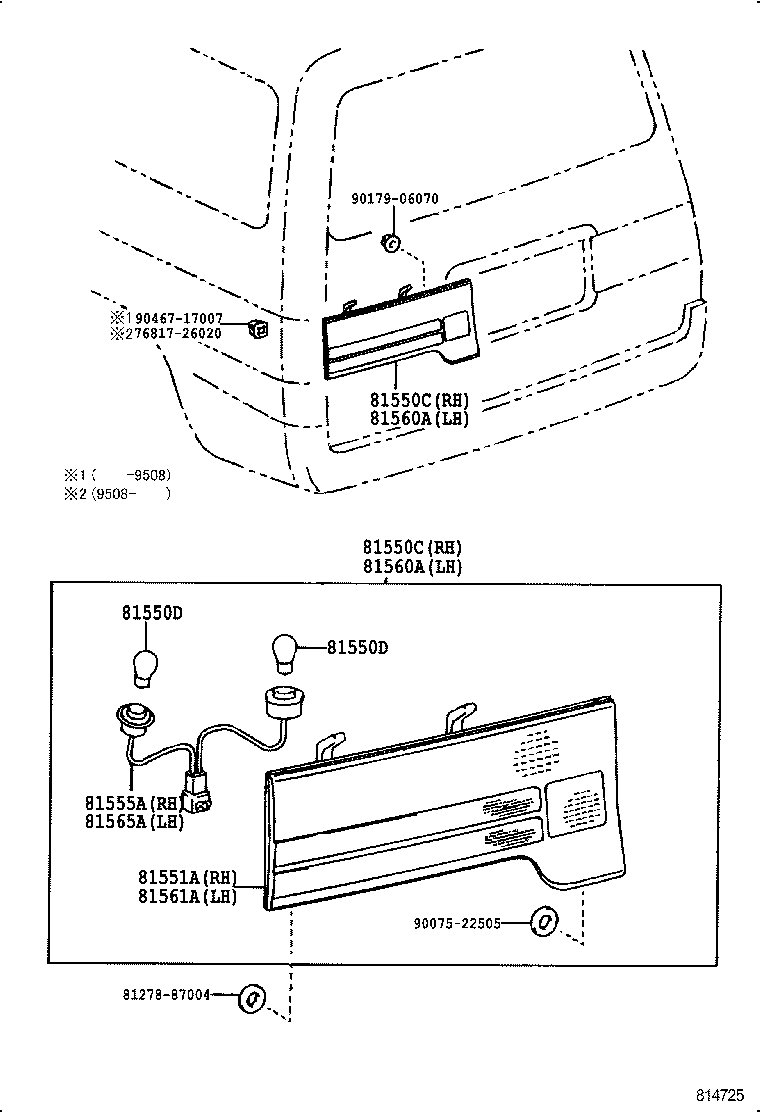 90179-06070

※1 90467-17007
※2 76817-26020

81550C(RH)
81560A(LH)

※1 (    -9508)
※2 (9508-    )

81550C(RH)
81560A(LH)

81550D

81550D

81555A(RH)
81565A(LH)

81551A(RH)
81561A(LH)

90075-22505

81278-87004

814725