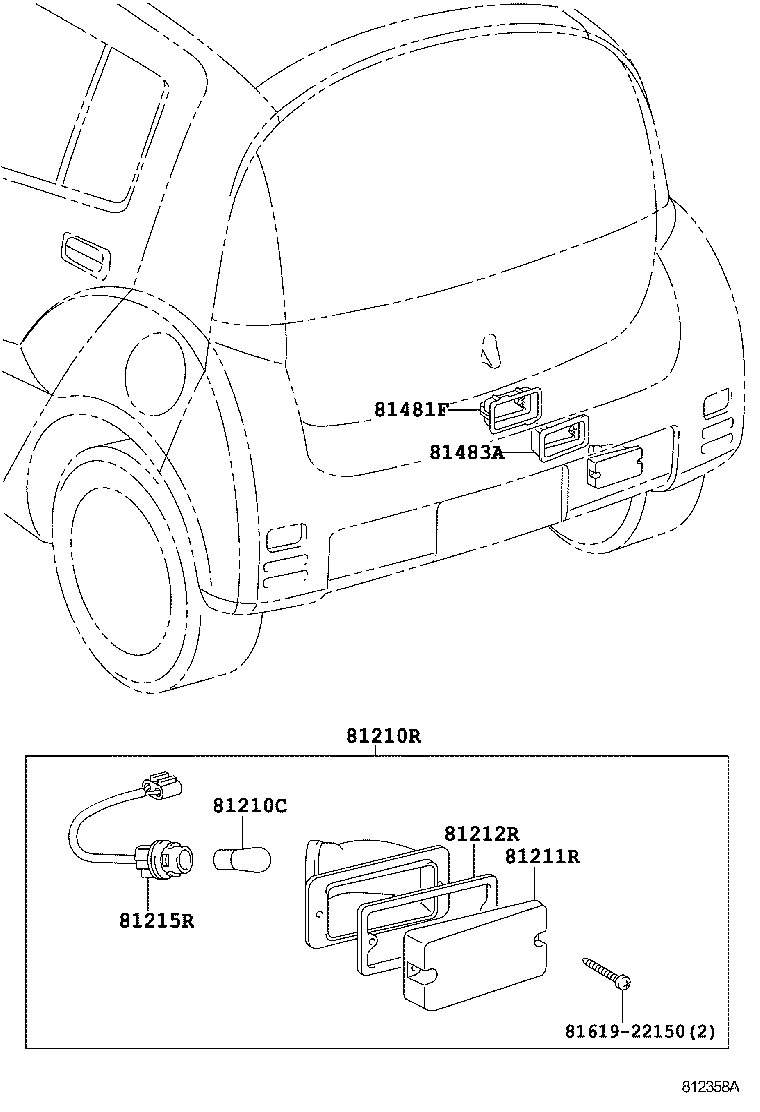 81481F
81483A
81210R
81210C
81212R
81211R
81215R
81619-22150(2)
812358A