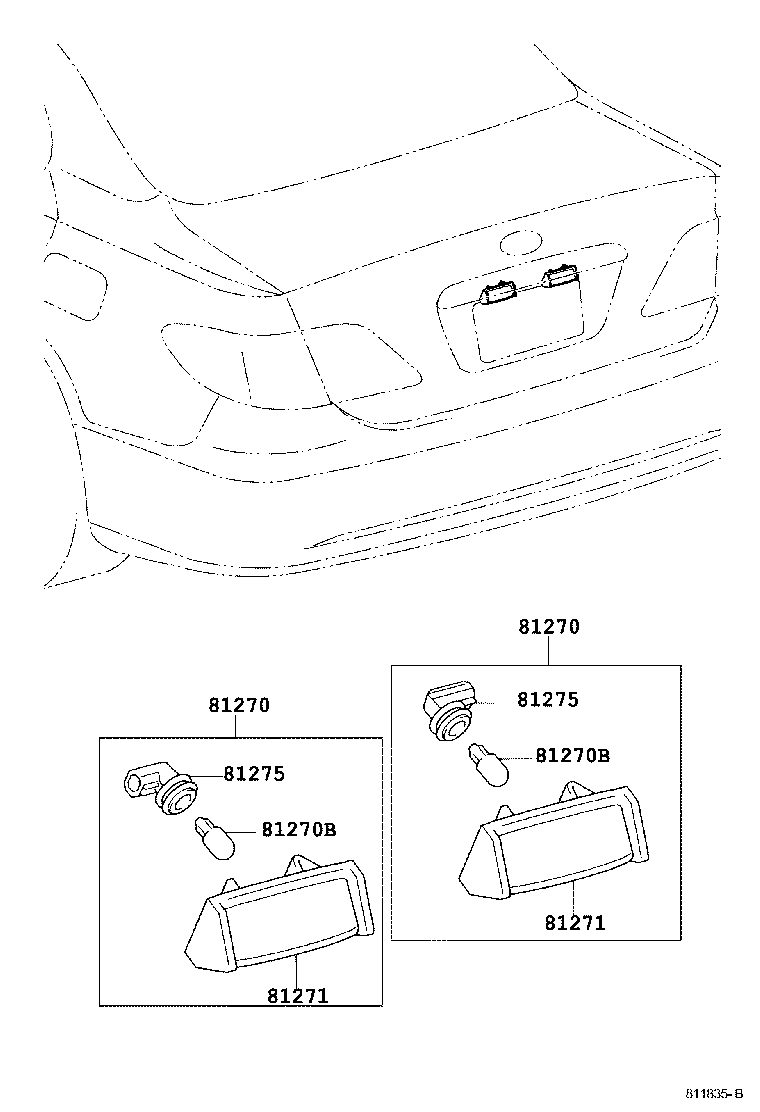 81270
81275
81270B
81271

81270
81275
81270B
81271

811835-B