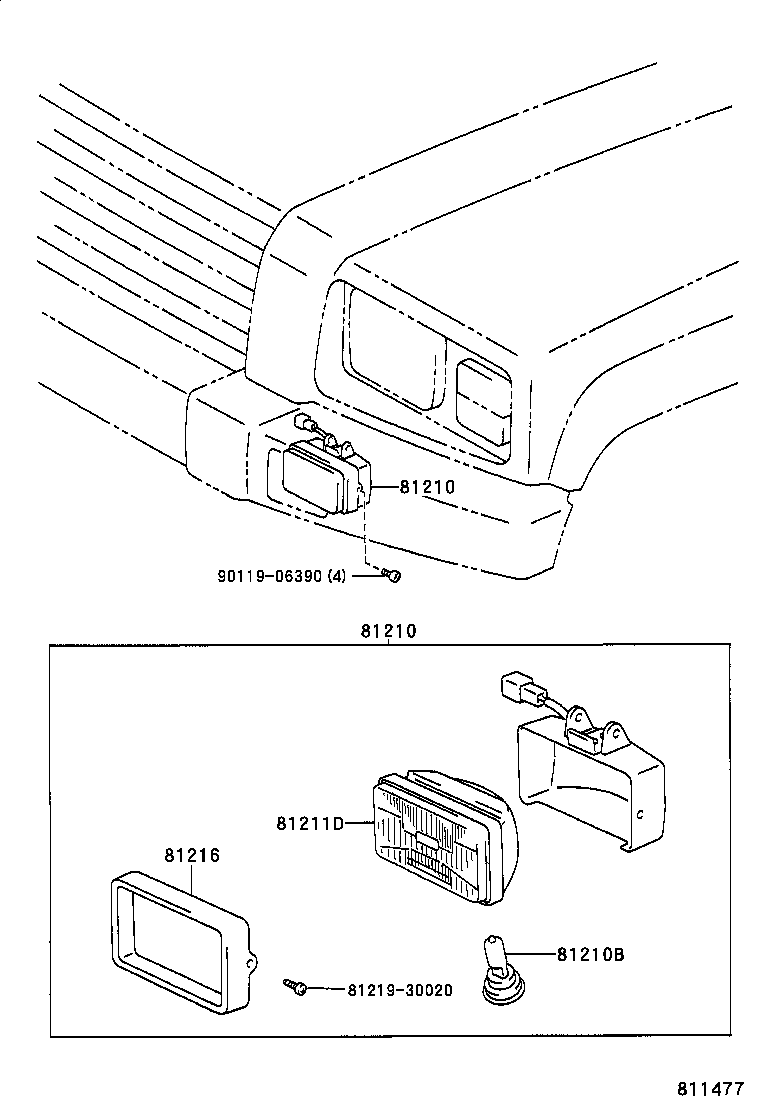 81210

90119-06390 (4)

81210

81211D

81216

81210B

81219-30020

811477