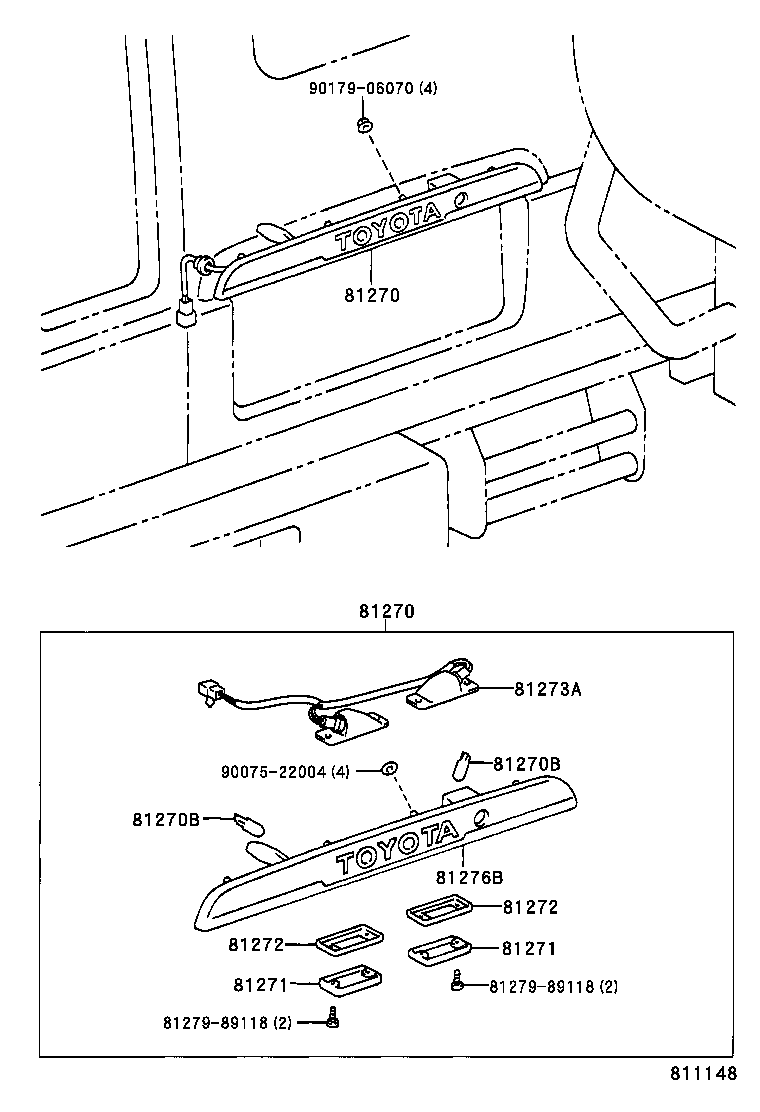 90179-06070 (4)

TOYOTA

81270

81270

81273A

90075-22004 (4)

81270B

81270B

TOYOTA

81276B

81272

81272

81271

81271

81279-89118 (2)

81279-89118 (2)

811148