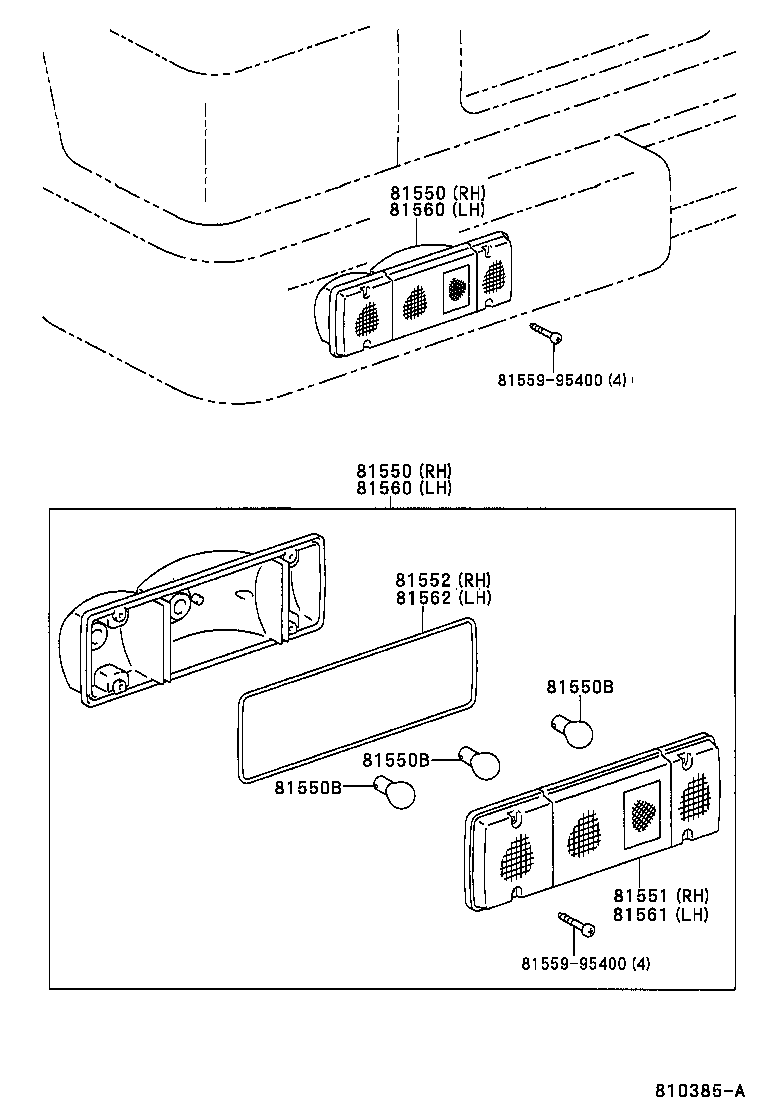 81550 (RH)
81560 (LH)

81559-95400 (4)

81550 (RH)
81560 (LH)

81552 (RH)
81562 (LH)

81550B

81550B

81550B

81551 (RH)
81561 (LH)

81559-95400 (4)

810385-A