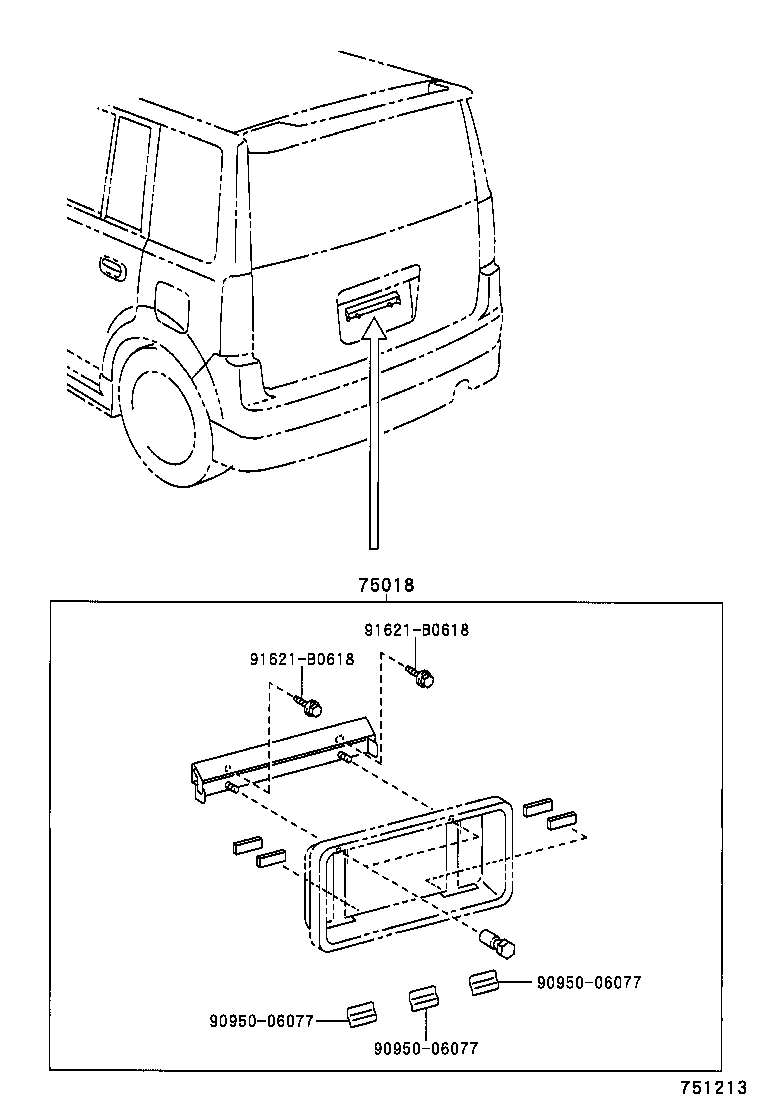 75018

91621-B0618

91621-B0618

90950-06077

90950-06077

90950-06077

751213