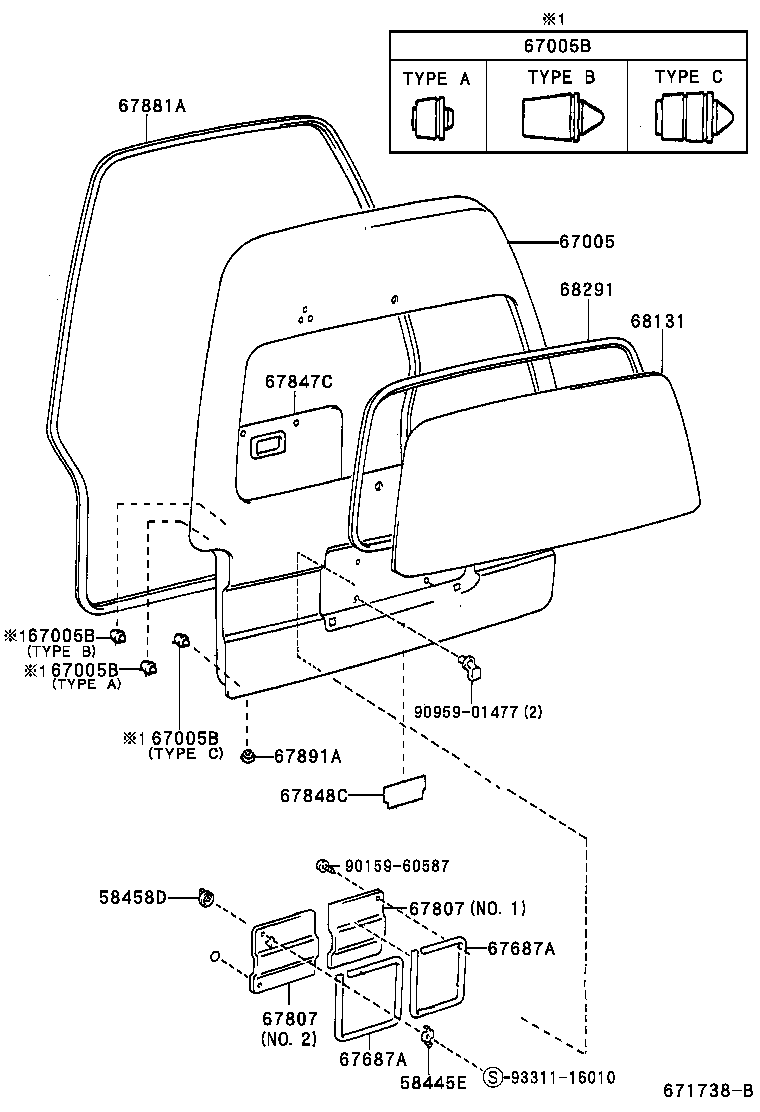 ※1

| 67005B | | |
|---|---|---|
| TYPE A | TYPE B | TYPE C |

67881A

67005

68291

68131

67847C

※167005B (TYPE B)

※167005B (TYPE A)

※1 67005B (TYPE C)

67891A

90959-01477 (2)

67848C

90159-60587

58458D

67807 (NO. 1)

67687A

67807 (NO. 2)

67687A

58445E

Ⓢ-93311-16010

671738-B