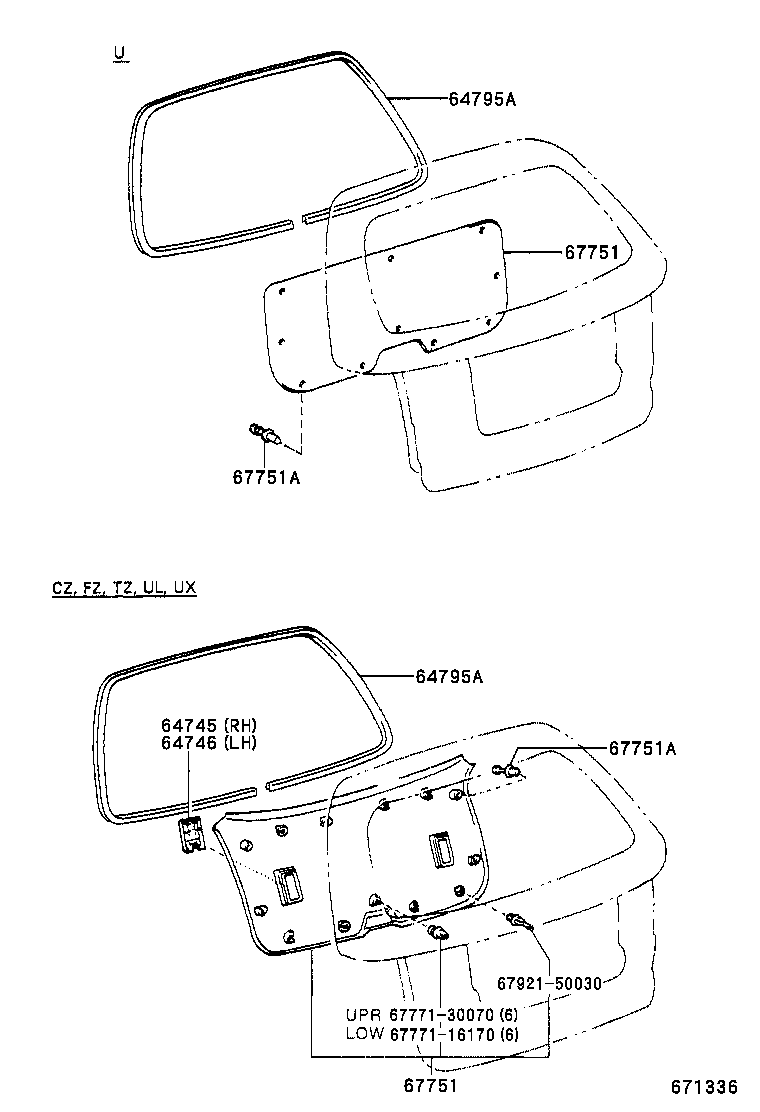 U

64795A

67751

67751A

CZ, FZ, TZ, UL, UX

64795A

64745 (RH)
64746 (LH)

67751A

67921-50030

UPR 67771-30070 (6)
LOW 67771-16170 (6)

67751

671336