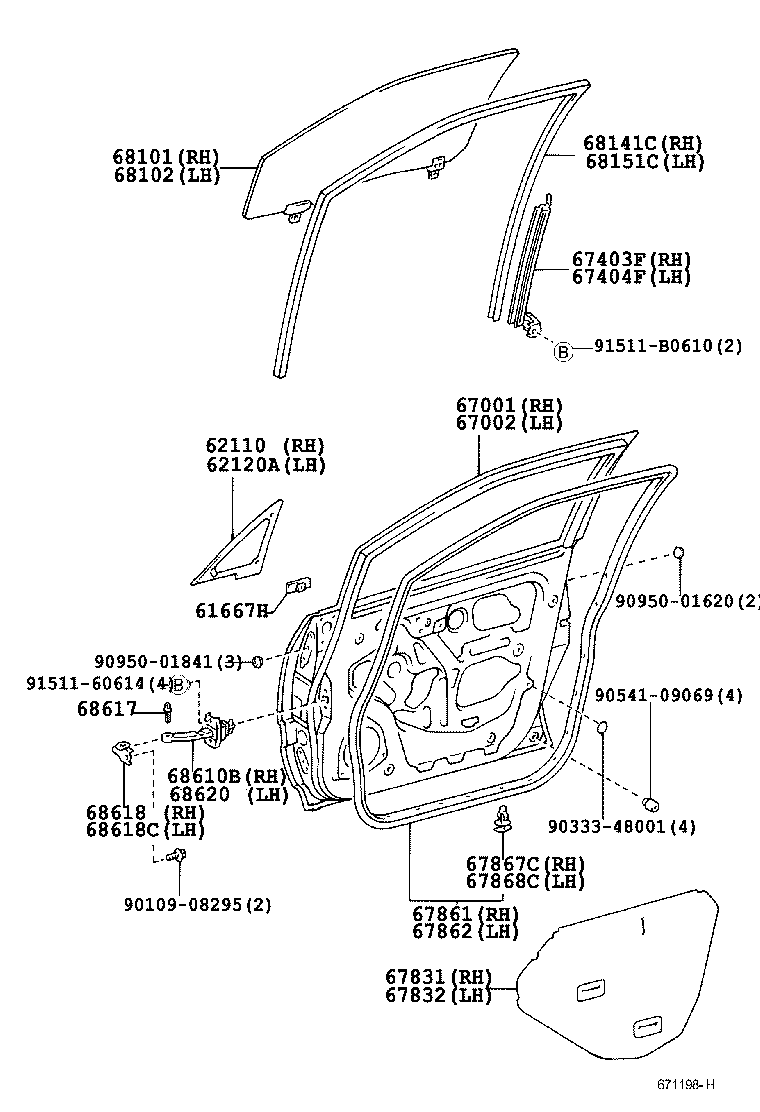 68101(RH)
68102(LH)

68141C(RH)
68151C(LH)

67403F(RH)
67404F(LH)

B 91511-B0610(2)

67001(RH)
67002(LH)

62110 (RH)
62120A(LH)

61667H

90950-01620(2)

90950-01841(3)

91511-60614(4) B

68617

90541-09069(4)

68610B(RH)
68620 (LH)

68618 (RH)
68618C(LH)

90333-48001(4)

67867C(RH)
67868C(LH)

90109-08295(2)

67861(RH)
67862(LH)

67831(RH)
67832(LH)

671198-H