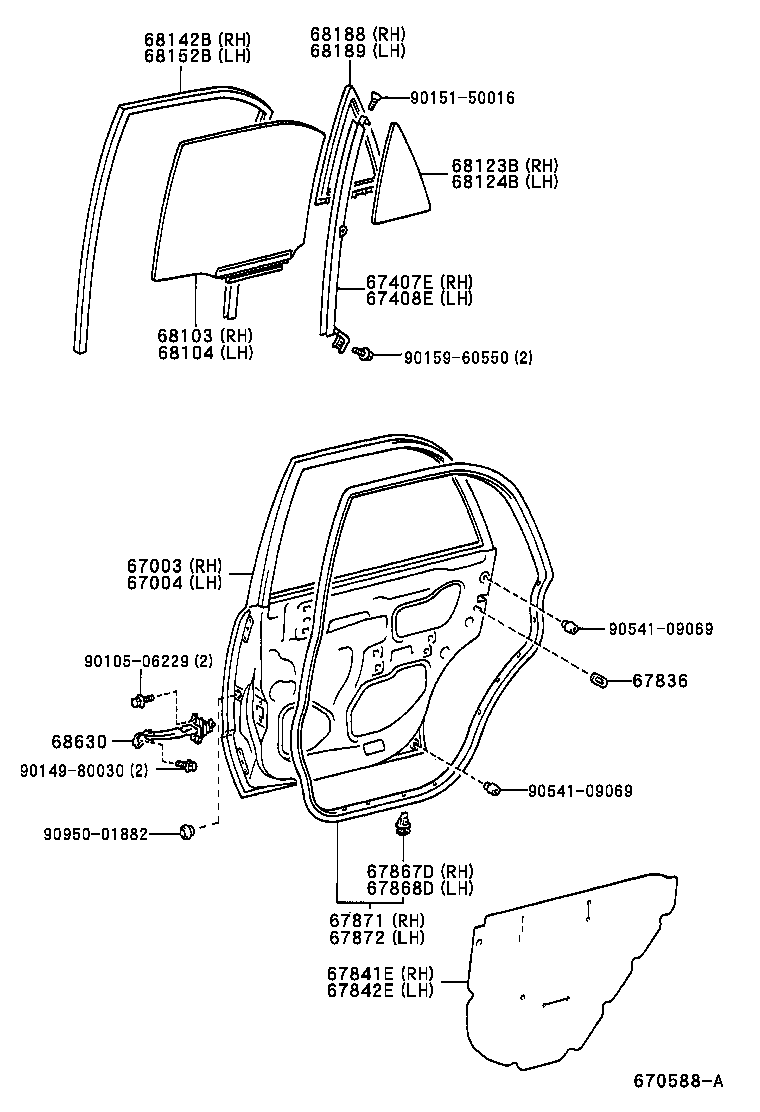 68142B (RH)
68152B (LH)

68188 (RH)
68189 (LH)

90151-50016

68123B (RH)
68124B (LH)

67407E (RH)
67408E (LH)

68103 (RH)
68104 (LH)

90159-60550 (2)

67003 (RH)
67004 (LH)

90541-09069

67836

90105-06229 (2)

68630

90149-80030 (2)

90541-09069

90950-01882

67867D (RH)
67868D (LH)

67871 (RH)
67872 (LH)

67841E (RH)
67842E (LH)

670588-A