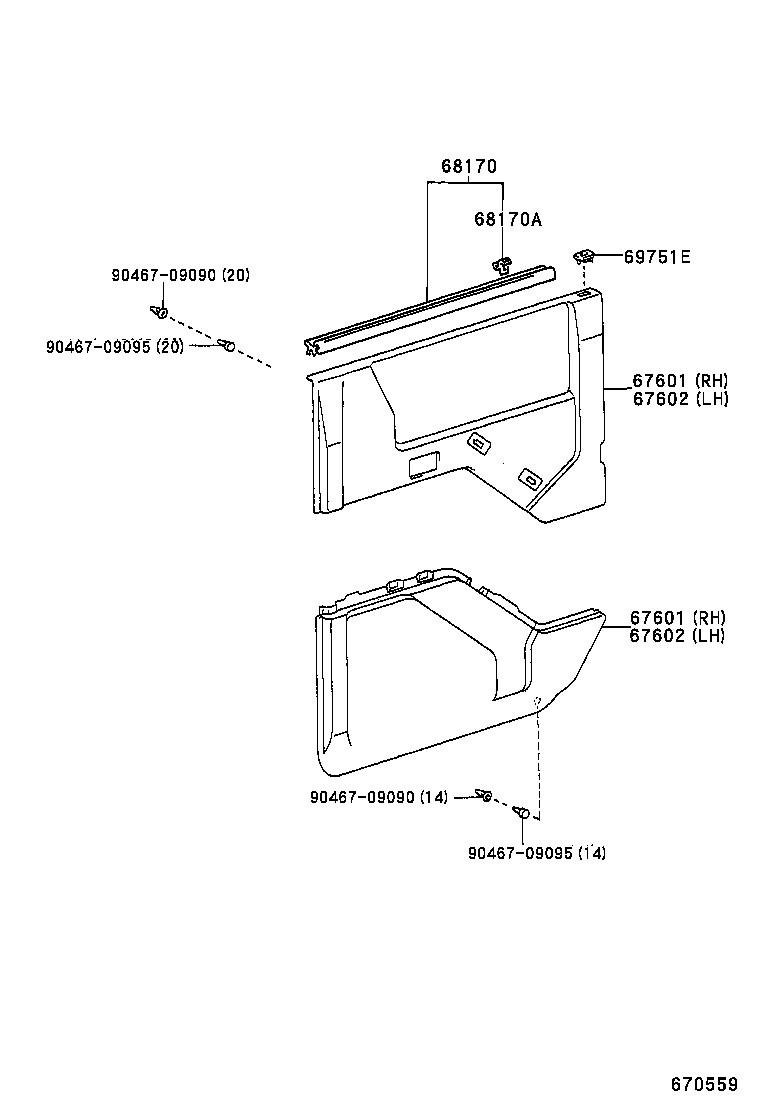 68170

68170A

69751E

90467-09090 (20)

90467-09095 (20)

67601 (RH)
67602 (LH)

67601 (RH)
67602 (LH)

90467-09090 (14)

90467-09095 (14)

670559