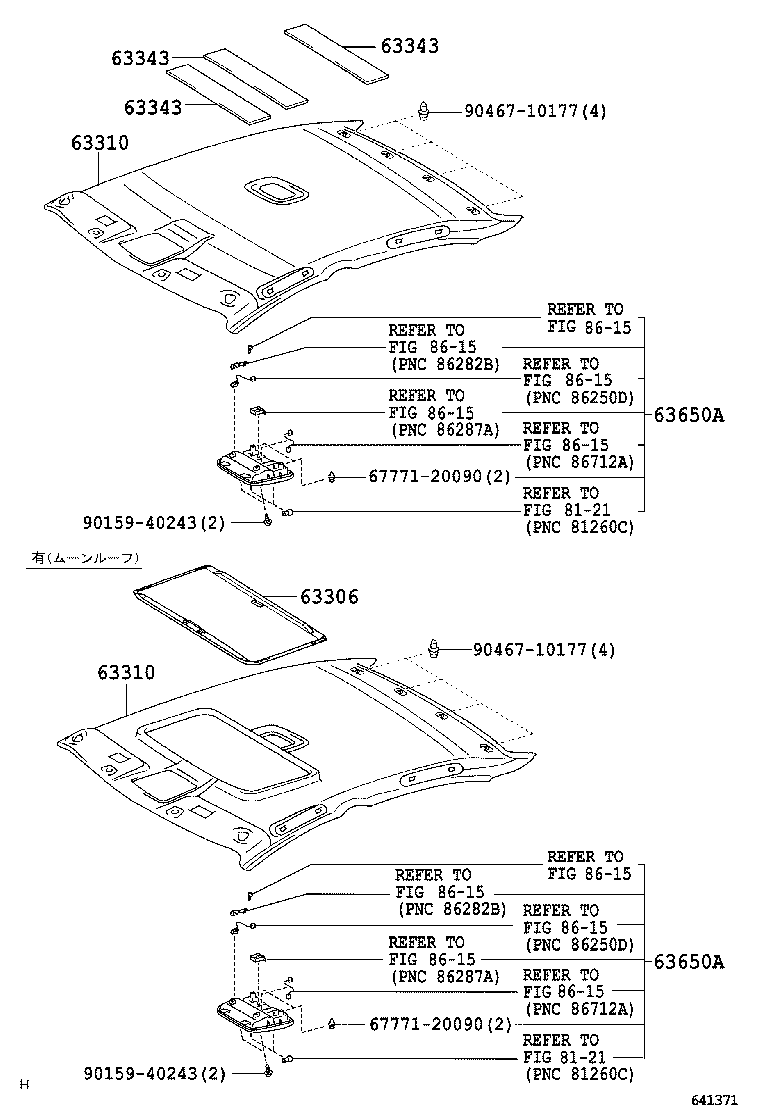 63343
63343
63343
90467-10177(4)
63310
REFER TO
FIG 86-15
REFER TO
FIG 86-15
(PNC 86282B)
REFER TO
FIG 86-15
(PNC 86250D)
REFER TO
FIG 86-15
(PNC 86287A)
63650A
REFER TO
FIG 86-15
(PNC 86712A)
67771-20090(2)
REFER TO
FIG 81-21
(PNC 81260C)
90159-40243(2)

有(ムーンルーフ)
63306
90467-10177(4)
63310
REFER TO
FIG 86-15
REFER TO
FIG 86-15
(PNC 86282B)
REFER TO
FIG 86-15
(PNC 86250D)
REFER TO
FIG 86-15
(PNC 86287A)
63650A
REFER TO
FIG 86-15
(PNC 86712A)
67771-20090(2)
REFER TO
FIG 81-21
(PNC 81260C)
90159-40243(2)
H
641371