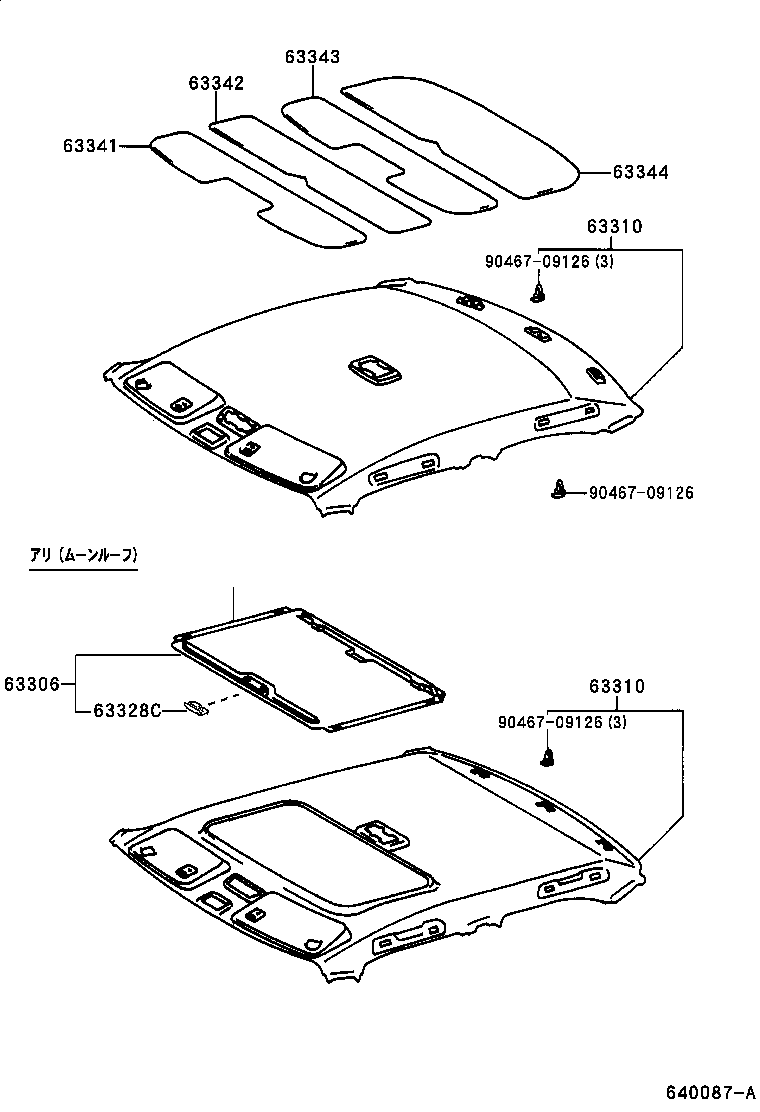 63343
63342
63341
63344
63310
90467-09126 (3)
90467-09126
アリ (ムーンルーフ)
63306
63328C
63310
90467-09126 (3)
640087-A