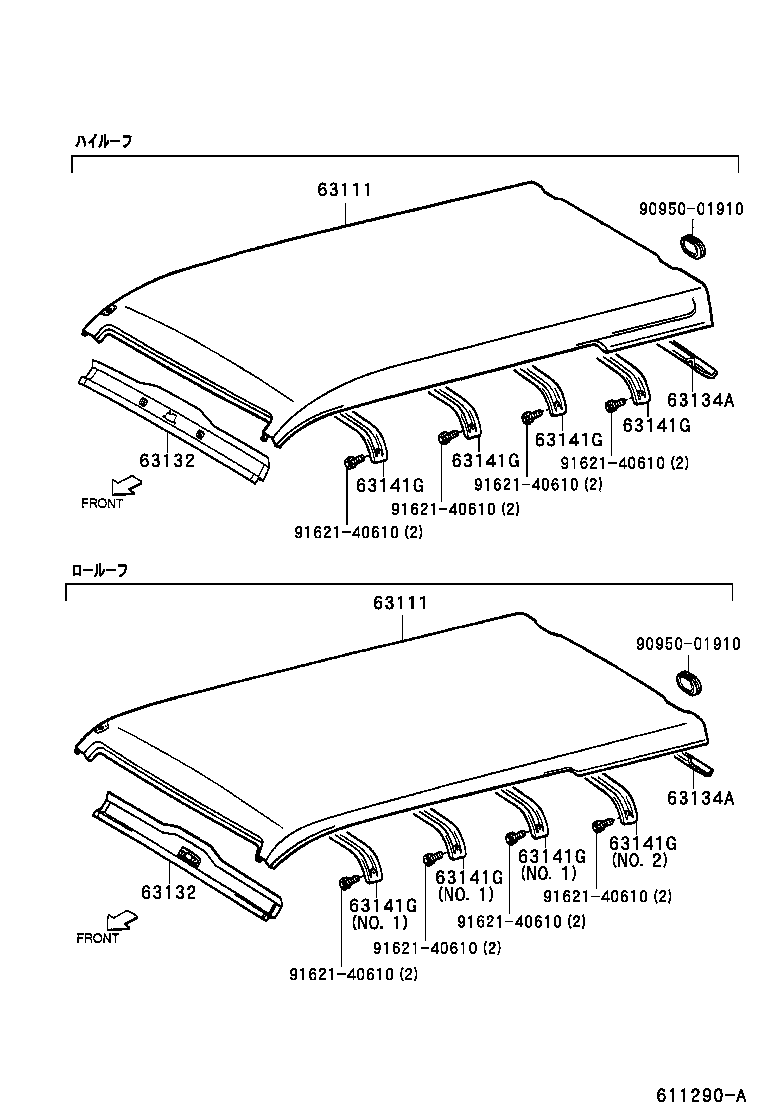 ハイルーフ

63111

90950-01910

63134A

63141G

63141G

63141G

63141G

91621-40610 (2)

91621-40610 (2)

91621-40610 (2)

91621-40610 (2)

63132

FRONT

ロールーフ

63111

90950-01910

63134A

63141G
(NO. 2)

63141G
(NO. 1)

63141G
(NO. 1)

63141G
(NO. 1)

91621-40610 (2)

91621-40610 (2)

91621-40610 (2)

91621-40610 (2)

63132

FRONT

611290-A