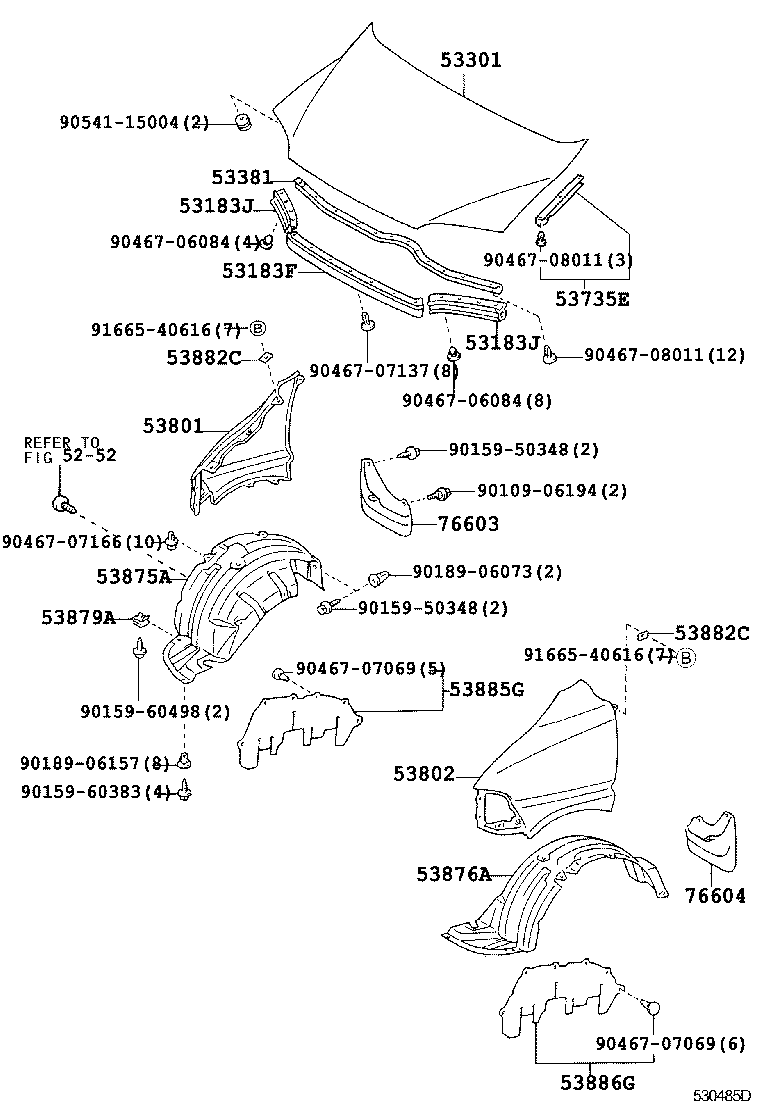 53301
90541-15004(2)
53381
53183J
90467-06084(4)
53183F
90467-08011(3)
53735E
91665-40616(7) B
53882C
90467-07137(8)
53183J
90467-08011(12)
90467-06084(8)
53801
REFER TO
FIG 52-52
90159-50348(2)
90109-06194(2)
76603
90467-07166(10)
53875A
90189-06073(2)
90159-50348(2)
53879A
53882C
91665-40616(7) B
90467-07069(5)
53885G
90159-60498(2)
90189-06157(8)
90159-60383(4)
53802
53876A
76604
90467-07069(6)
53886G
530485D