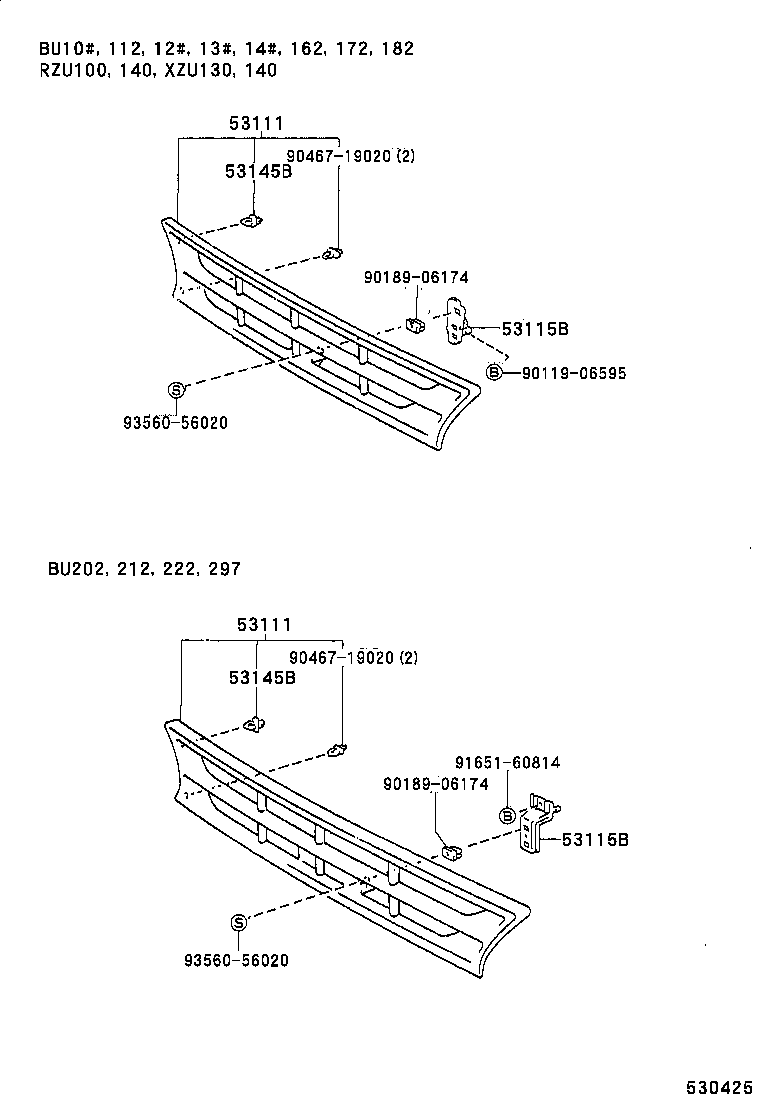 BU10#, 112, 12#, 13#, 14#, 162, 172, 182
RZU100, 140, XZU130, 140

53111
90467-19020 (2)
53145B
90189-06174
53115B
B 90119-06595
S
93560-56020

BU202, 212, 222, 297

53111
90467-19020 (2)
53145B
91651-60814
90189-06174
B
53115B
S
93560-56020

530425