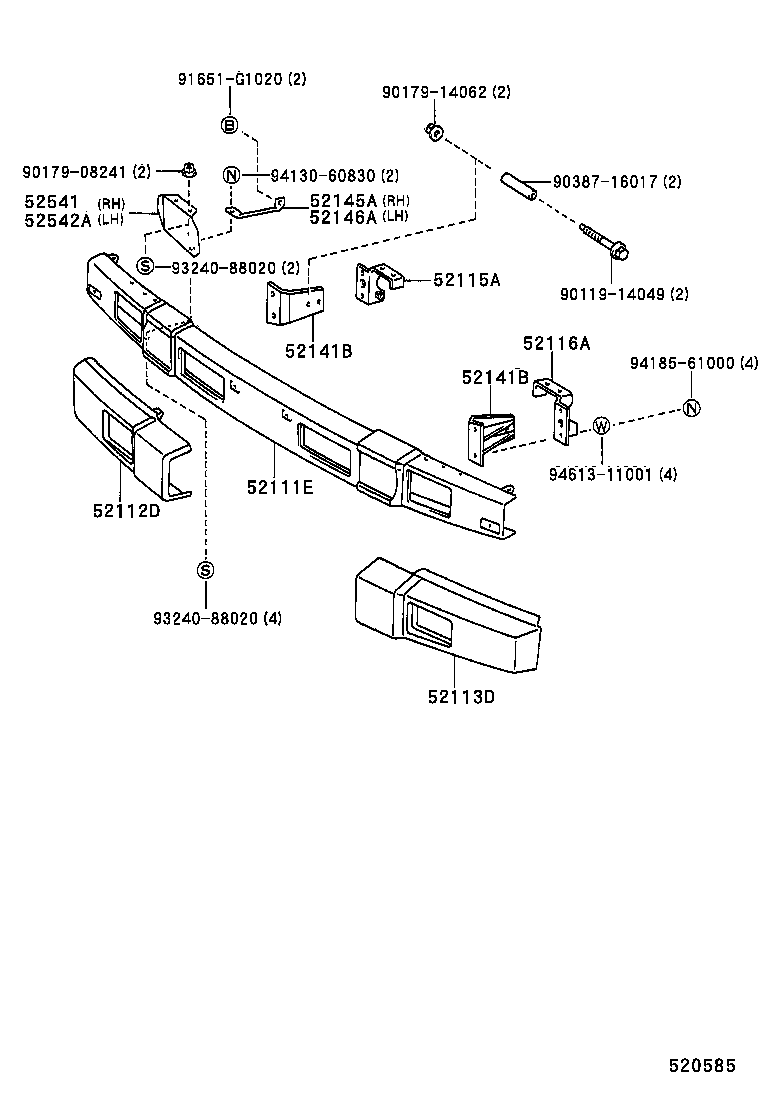 91651-G1020 (2)
B
90179-14062 (2)
90179-08241 (2)
N
94130-60830 (2)
90387-16017 (2)
52541 (RH)
52542A (LH)
52145A (RH)
52146A (LH)
S
93240-88020 (2)
52115A
90119-14049 (2)
52141B
52116A
94185-61000 (4)
52141B
N
W
94613-11001 (4)
52111E
52112D
S
93240-88020 (4)
52113D
520585