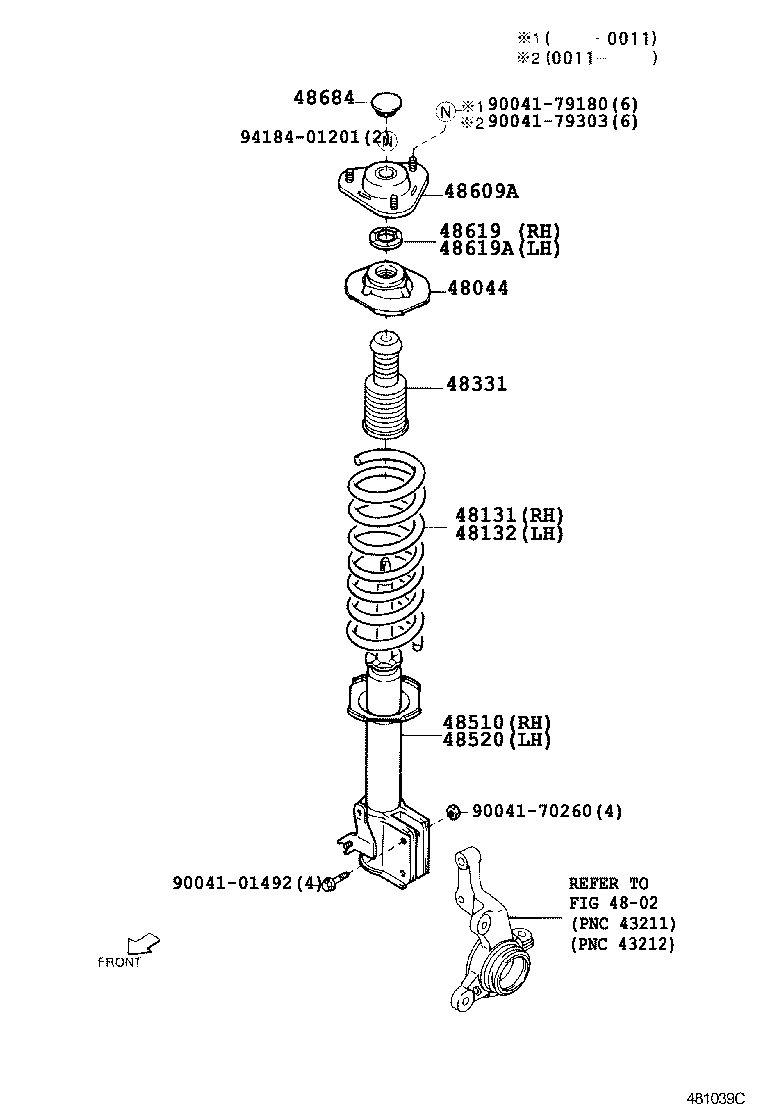 ※1 (      - 0011)
※2 (0011-        )

48684

N ※1 90041-79180(6)
※2 90041-79303(6)

94184-01201(2) N

48609A

48619 (RH)
48619A(LH)

48044

48331

48131(RH)
48132(LH)

48510(RH)
48520(LH)

90041-70260(4)

90041-01492(4)

REFER TO
FIG 48-02
(PNC 43211)
(PNC 43212)

FRONT

481039C