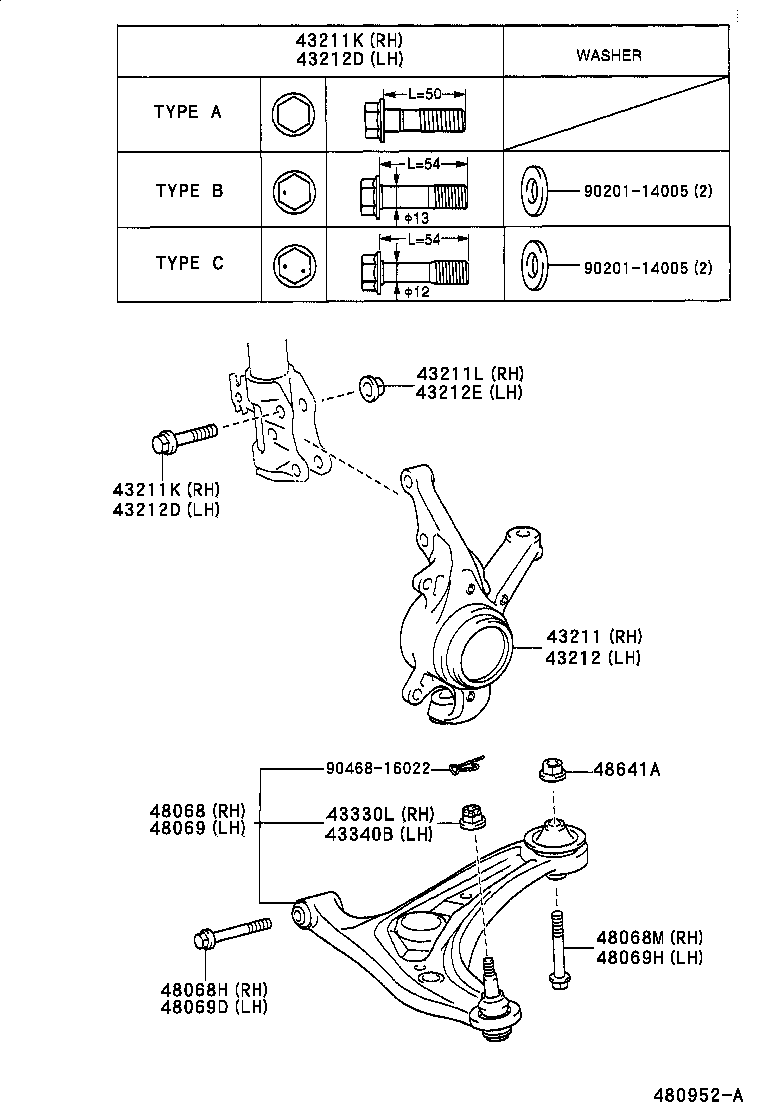 | 43211K (RH) 43212D (LH) | | | WASHER |
|---|---|---|---|
| TYPE A | | L=50 | |
| TYPE B | | L=54 φ13 | 90201-14005 (2) |
| TYPE C | | L=54 φ12 | 90201-14005 (2) |

43211L (RH)
43212E (LH)

43211K (RH)
43212D (LH)

43211 (RH)
43212 (LH)

90468-16022
48641A

48068 (RH)
48069 (LH)

43330L (RH)
43340B (LH)

48068M (RH)
48069H (LH)

48068H (RH)
48069D (LH)

480952-A