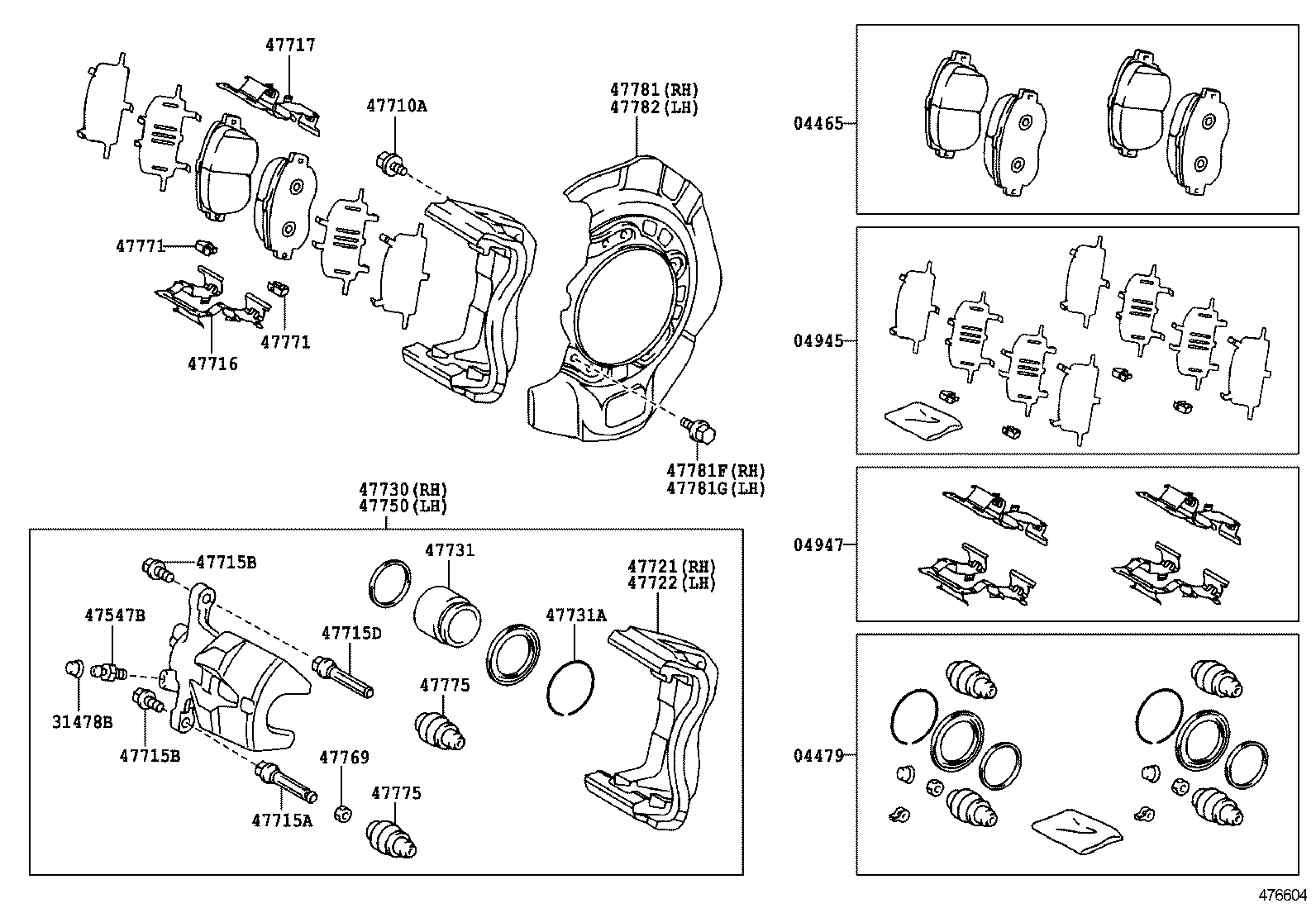 47717
47710A
47781(RH)
47782(LH)
47771
47771
47716
47781F(RH)
47781G(LH)
47730(RH)
47750(LH)
47715B
47731
47721(RH)
47722(LH)
47547B
47715D
47731A
47775
31478B
47715B
47769
47775
47715A
04465
04945
04947
04479
476604