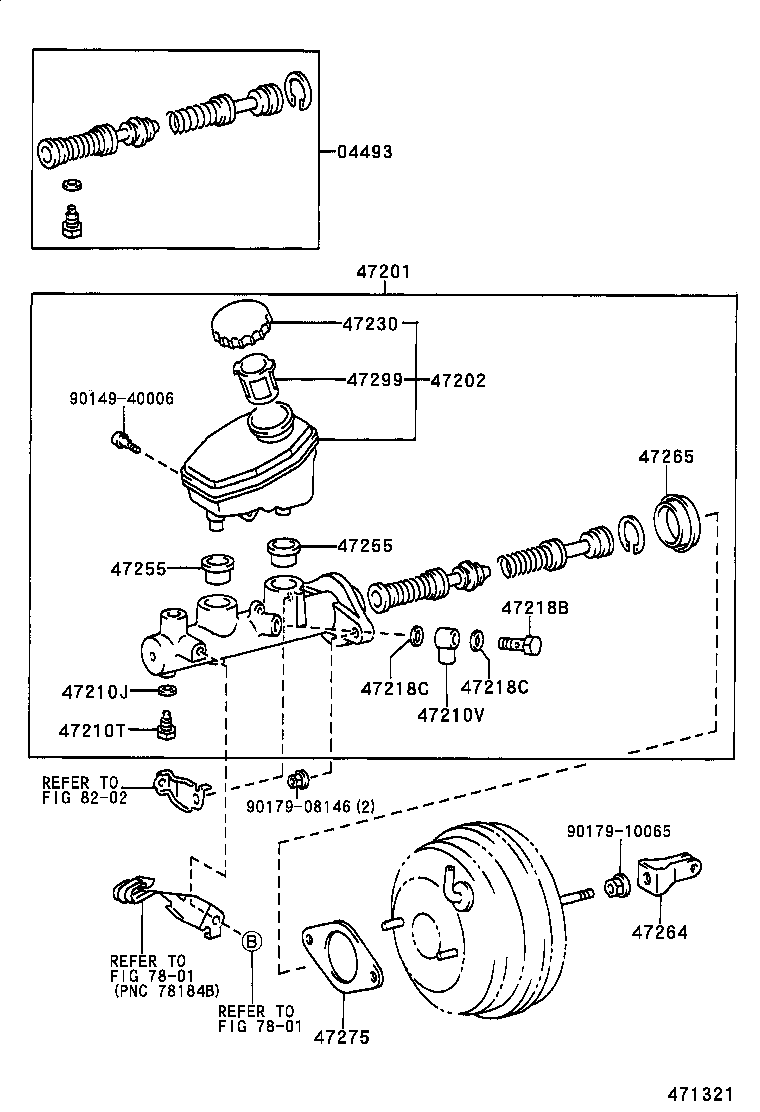 04493

47201

47230
47299
47202

90149-40006

47265

47255
47255

47218B

47218C
47218C
47210V

47210J
47210T

REFER TO
FIG 82-02

90179-08146 (2)

90179-10065

47264

REFER TO
FIG 78-01
(PNC 78184B)

B

REFER TO
FIG 78-01

47275

471321