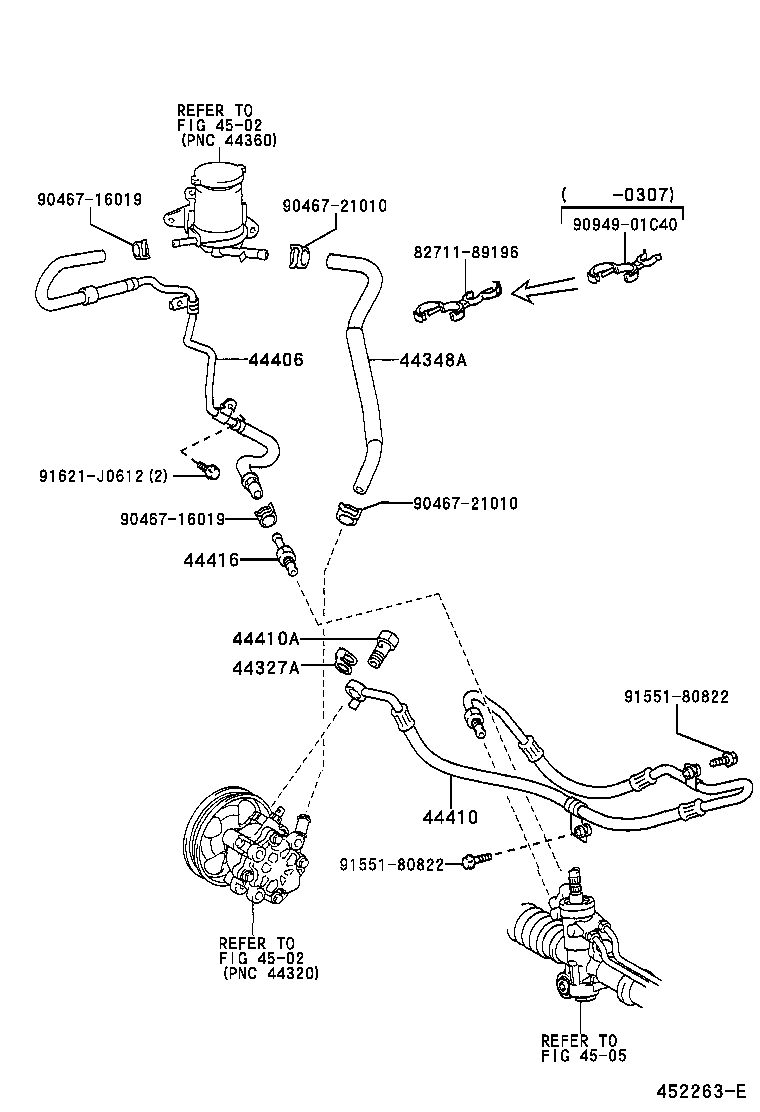 REFER TO
FIG 45-02
(PNC 44360)

90467-16019

90467-21010

( -0307)
90949-01C40

82711-89196

44406

44348A

91621-J0612 (2)

90467-16019

90467-21010

44416

44410A

44327A

91551-80822

44410

91551-80822

REFER TO
FIG 45-02
(PNC 44320)

REFER TO
FIG 45-05

452263-E