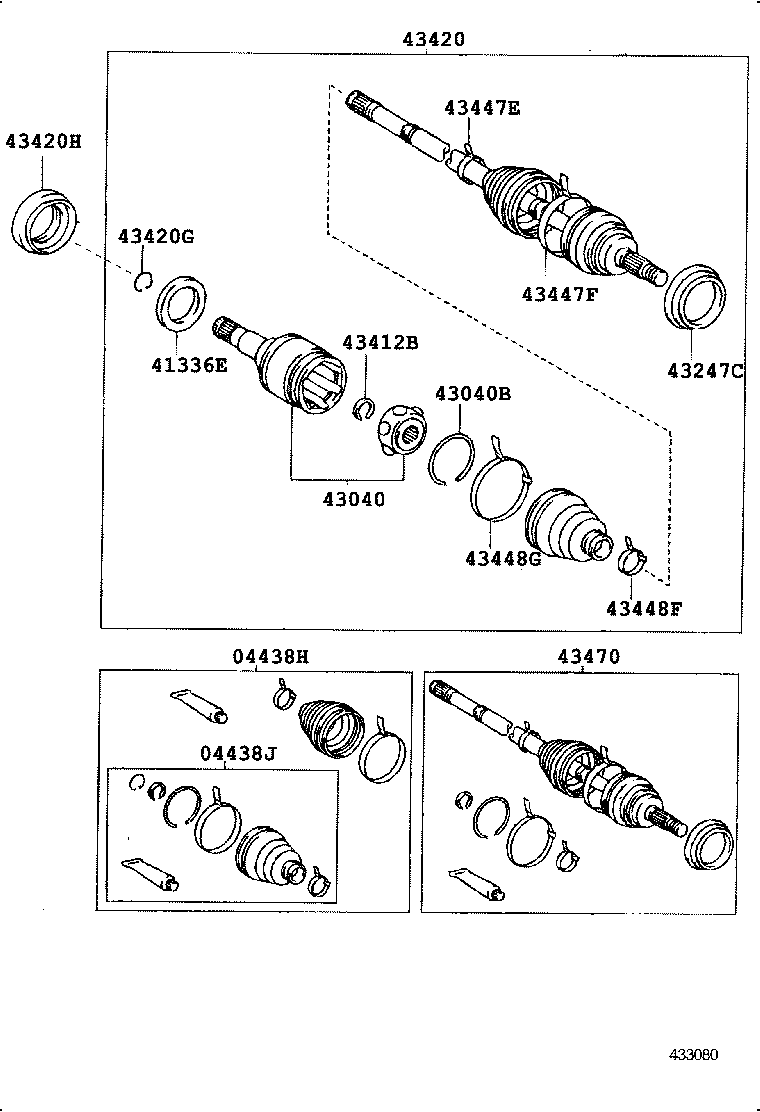 43420

43420H

43447E

43420G

43447F

41336E

43412B

43247C

43040B

43040

43448G

43448F

04438H

43470

04438J

433080