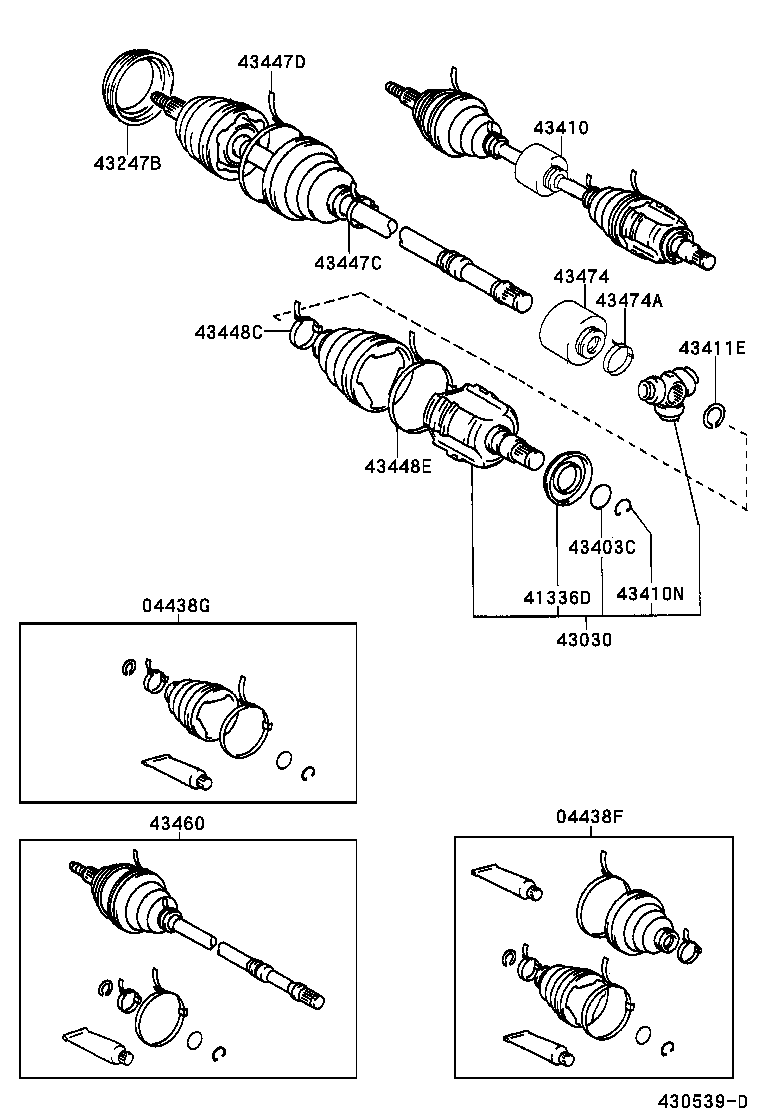 43447D
43247B
43410
43447C
43474
43474A
43448C
43411E
43448E
43403C
41336D
43410N
43030
04438G
43460
04438F
430539-D