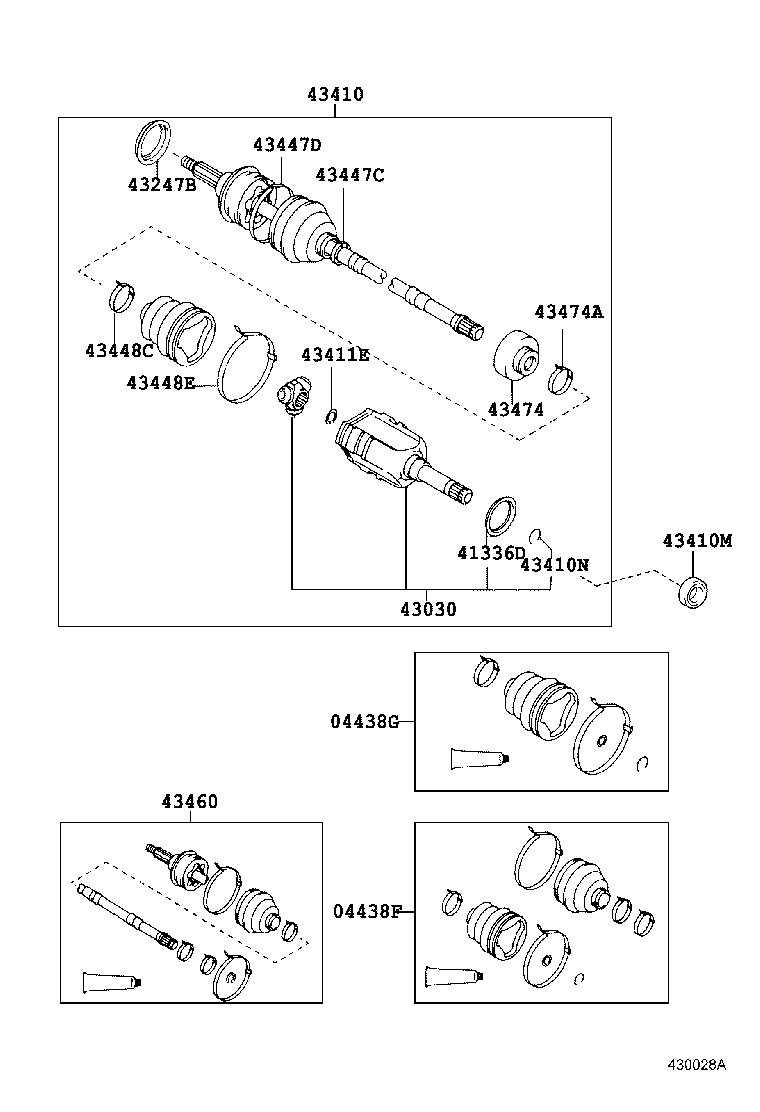 43410

43447D

43247B

43447C

43474A

43448C

43411E

43448E

43474

41336D

43410N

43410M

43030

04438G

43460

04438F

430028A