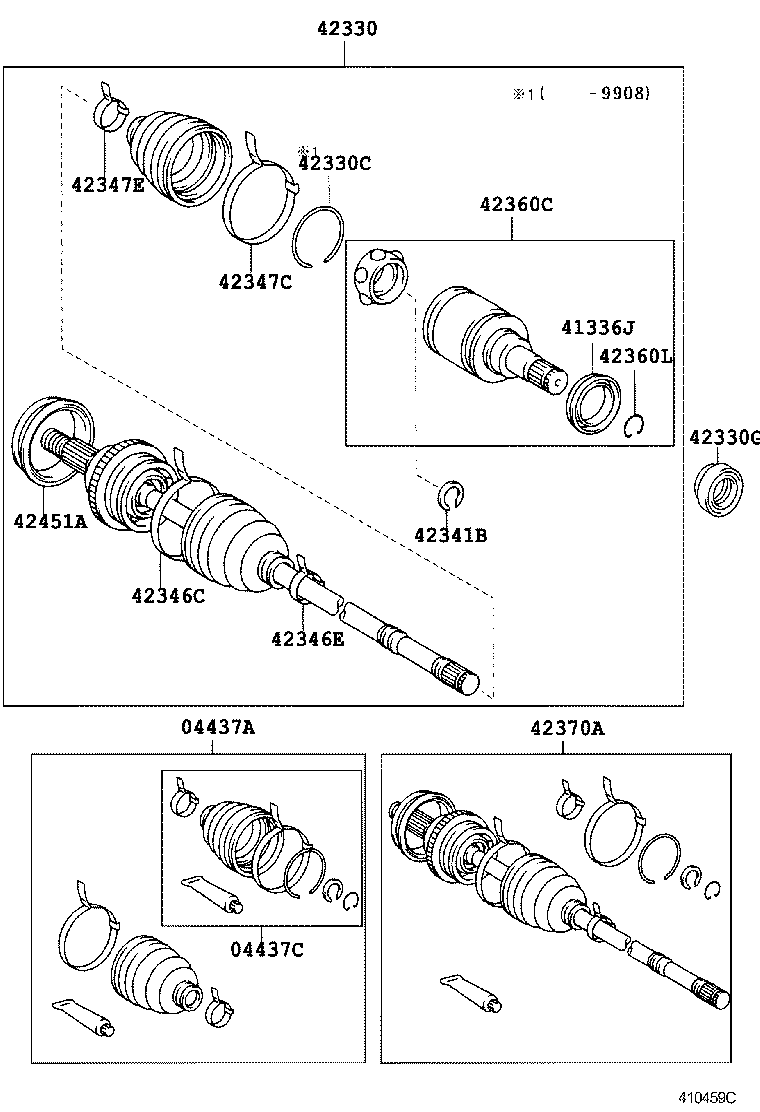 42330

※1(　　-9908)

42347E

※1
42330C

42347C

42360C

41336J

42360L

42330G

42451A

42341B

42346C

42346E

04437A

42370A

04437C

410459C