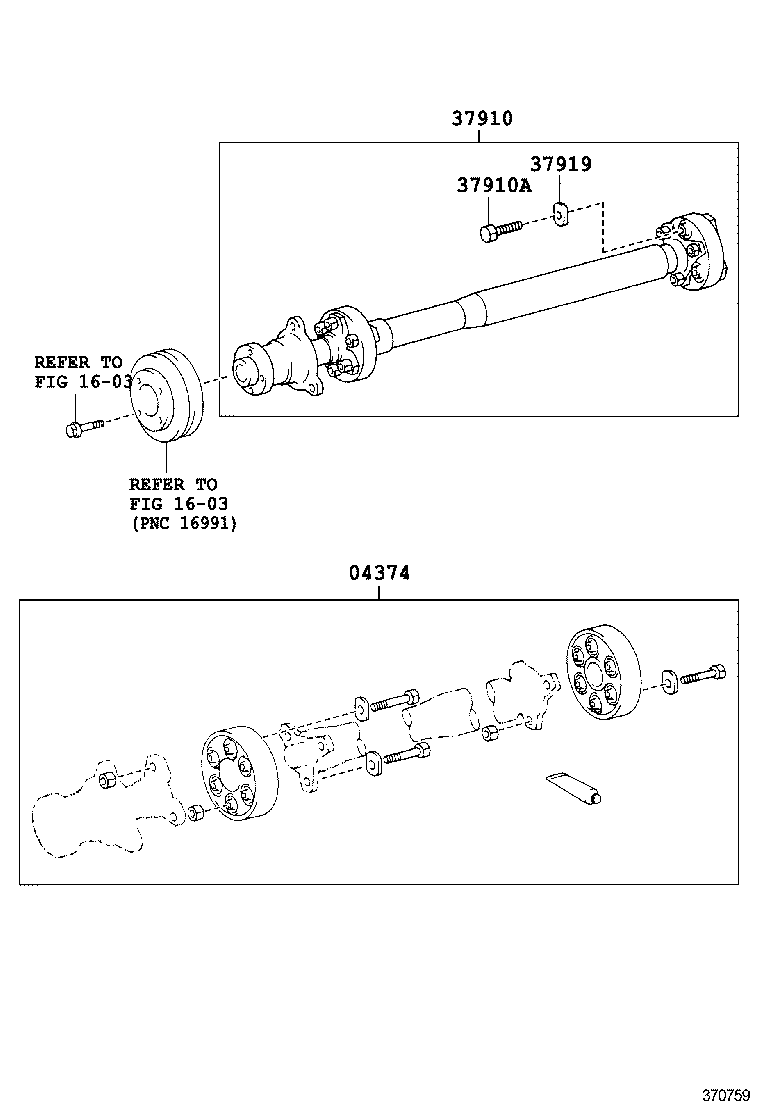 37910

37919

37910A

REFER TO
FIG 16-03

REFER TO
FIG 16-03
(PNC 16991)

04374

370759