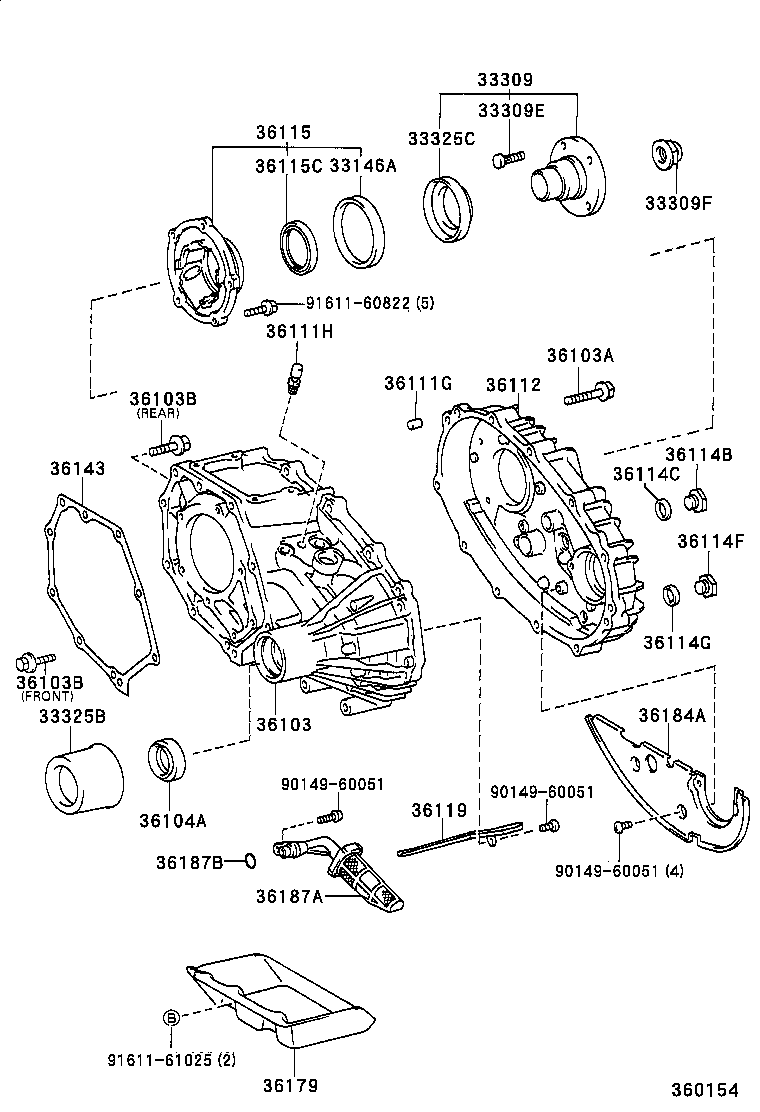 33309
33309E
33325C
33309F
36115
36115C 33146A
91611-60822 (5)
36111H
36103A
36111G
36112
36103B
(REAR)
36114B
36114C
36143
36114F
36114G
36103B
(FRONT)
33325B
36103
36184A
36104A
90149-60051
90149-60051
36119
36187B
90149-60051 (4)
36187A
B
91611-61025 (2)
36179
360154