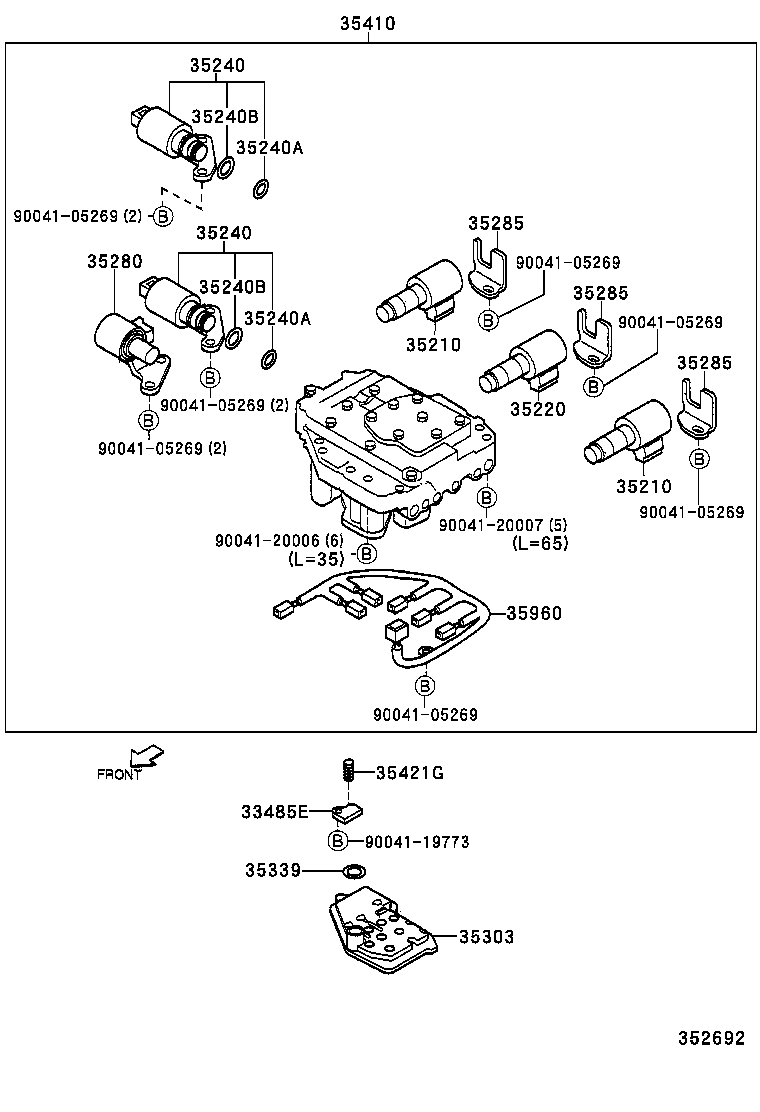 35410

35240
35240B
35240A
90041-05269 (2) B

35240
35280
35240B
35240A
B
90041-05269 (2)
B
90041-05269 (2)

35285
90041-05269
B
35210
35285
90041-05269
B
35220
35285
B
35210
90041-05269

B
90041-20007 (5)
(L=65)
90041-20006 (6)
(L=35) B

35960
B
90041-05269

FRONT
35421G
33485E
B 90041-19773
35339
35303

352692