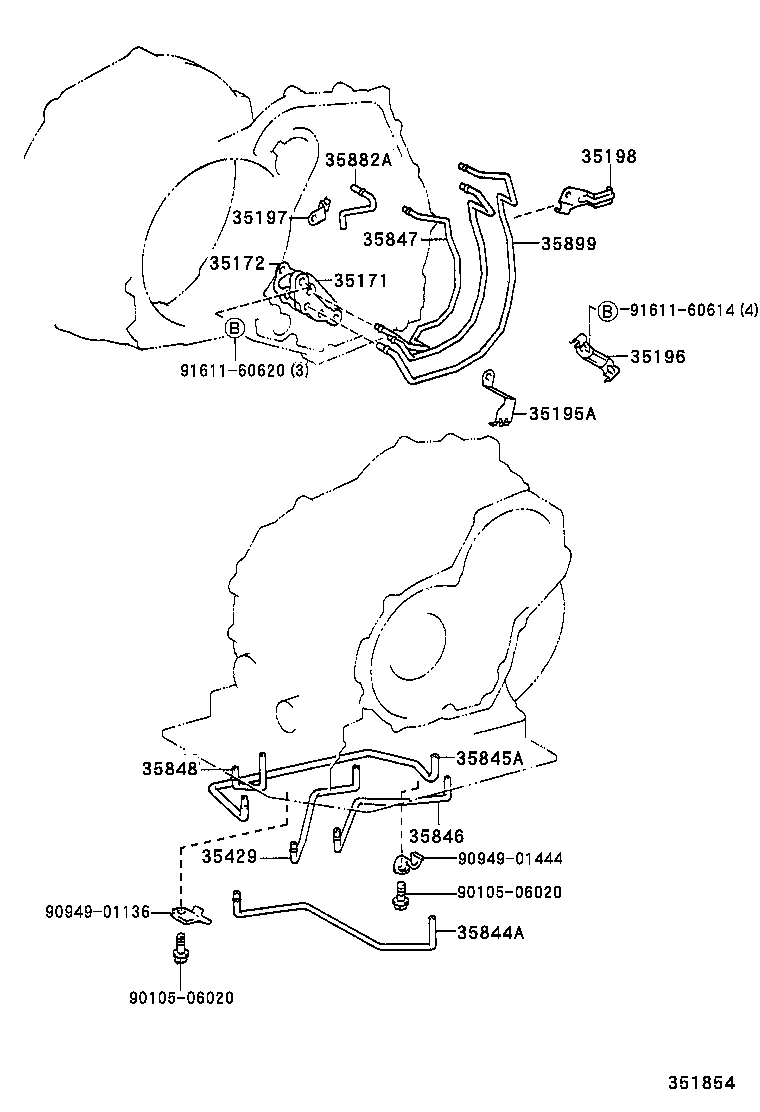 35198
35882A
35197
35847
35899
35172
35171
B 91611-60614 (4)
B
91611-60620 (3)
35196
35195A
35848
35845A
35846
35429
90949-01444
90105-06020
90949-01136
35844A
90105-06020
351854