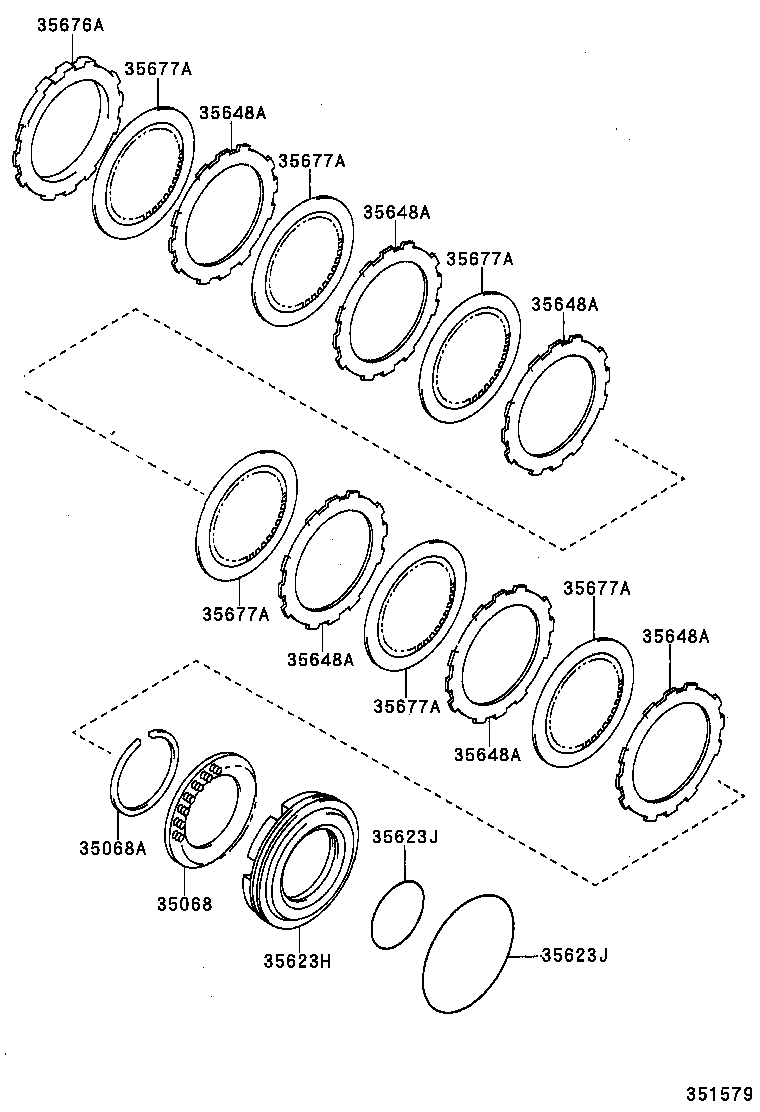 35676A
35677A
35648A
35677A
35648A
35677A
35648A
35677A
35648A
35677A
35648A
35677A
35648A
35068A
35068
35623H
35623J
35623J
351579