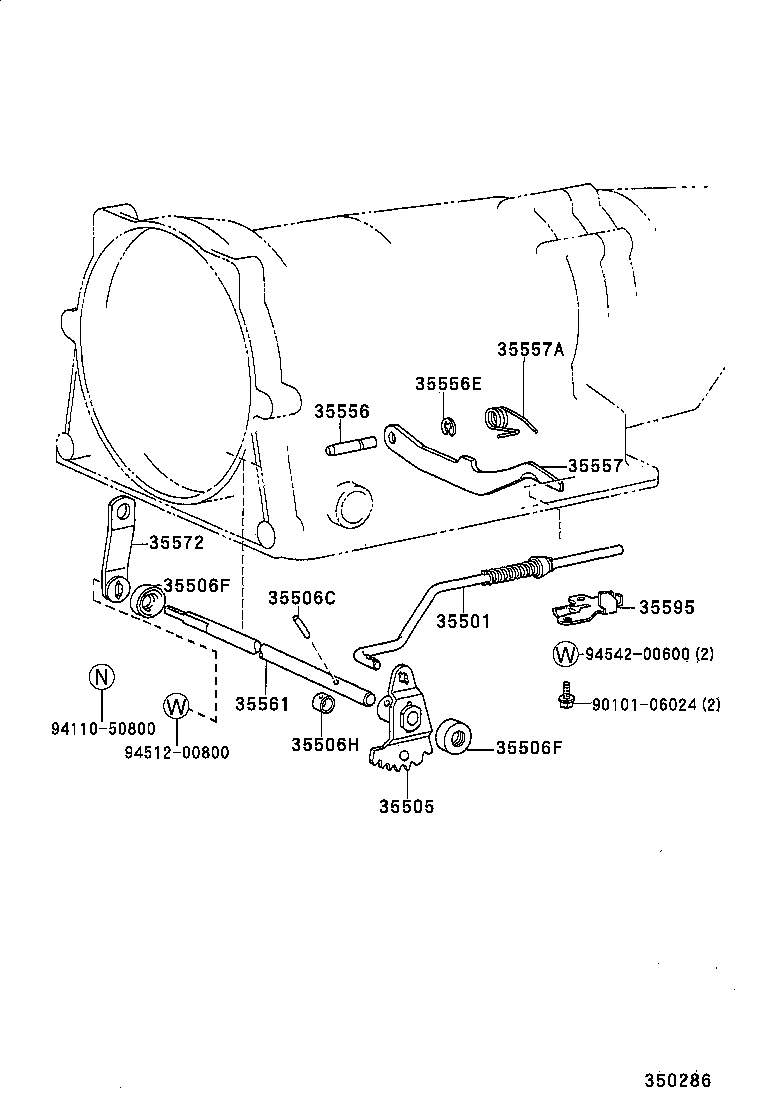 35557A
35556E
35556
35557
35572
35506F
35506C
35501
35595
W 94542-00600 (2)
90101-06024 (2)
N
94110-50800
W
94512-00800
35561
35506H
35506F
35505
350286