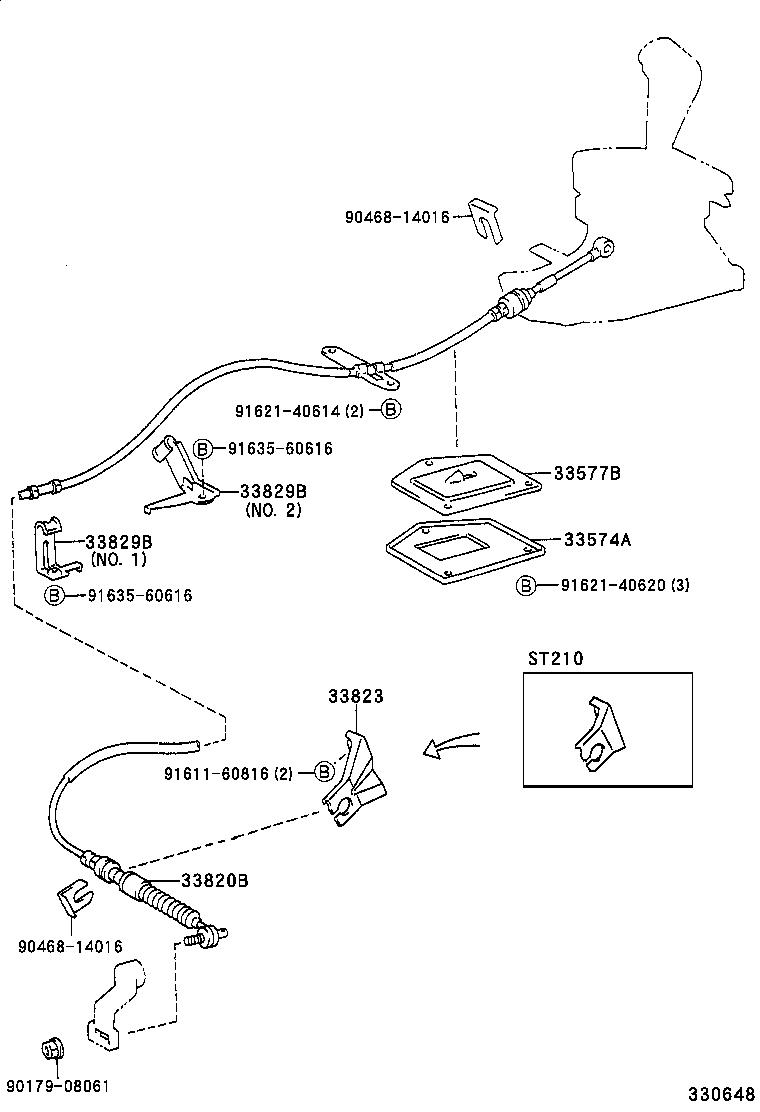 90468-14016

91621-40614 (2) B

B 91635-60616

33829B
(NO. 2)

33577B

33829B
(NO. 1)

33574A

B 91635-60616

B 91621-40620 (3)

ST210

33823

91611-60816 (2) B

33820B

90468-14016

90179-08061

330648