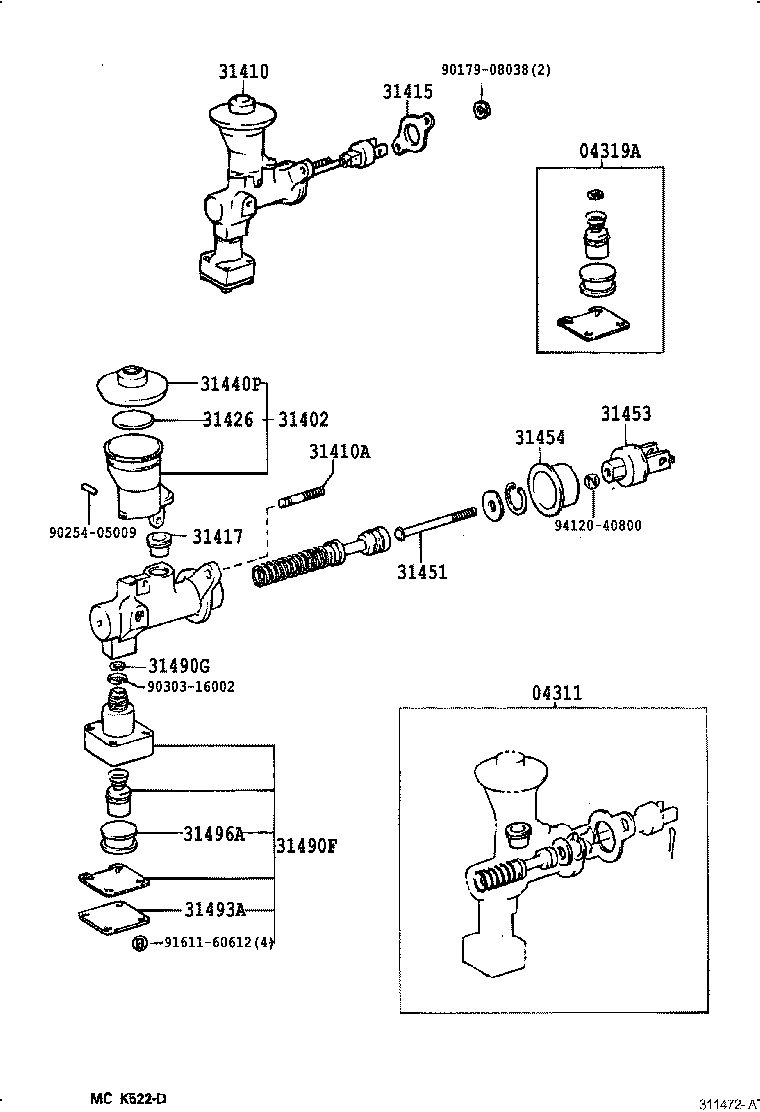 31410
31415
90179-08038(2)
04319A
31440P
31426
31402
31410A
31454
31453
90254-05009
31417
94120-40800
31451
31490G
90303-16002
04311
31496A
31490F
31493A
91611-60612(4)
MC K522-D
311472-A