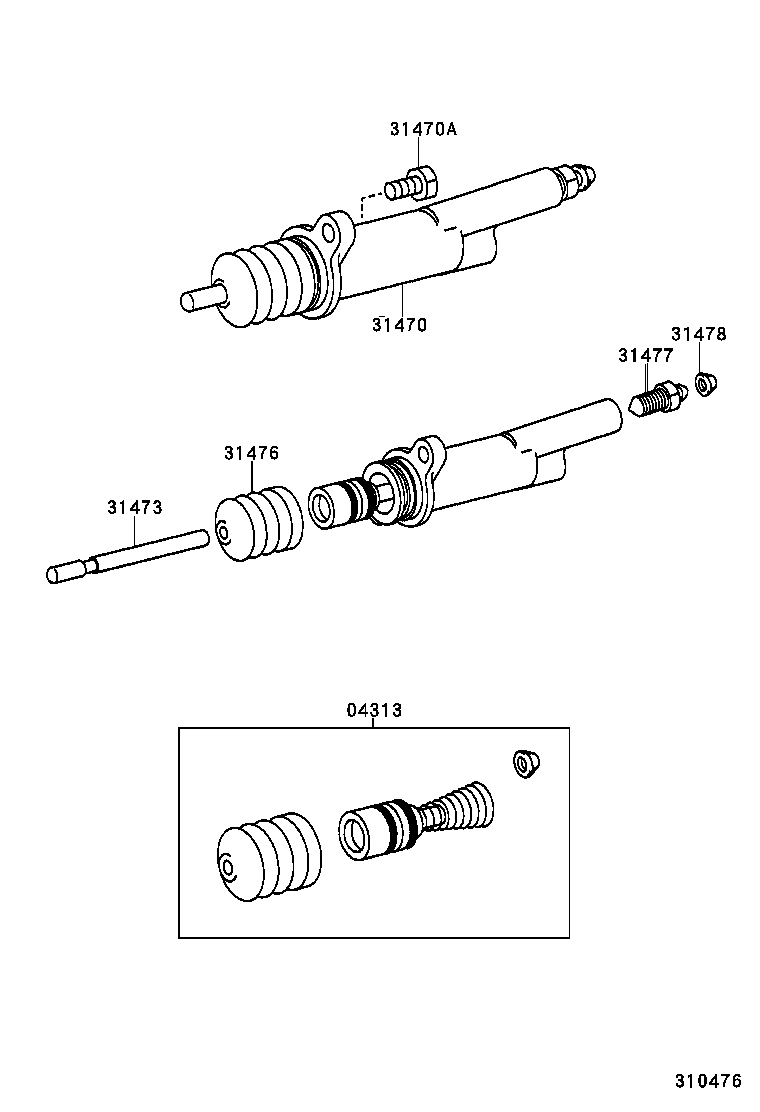 31470A

31470

31478

31477

31476

31473

04313

310476