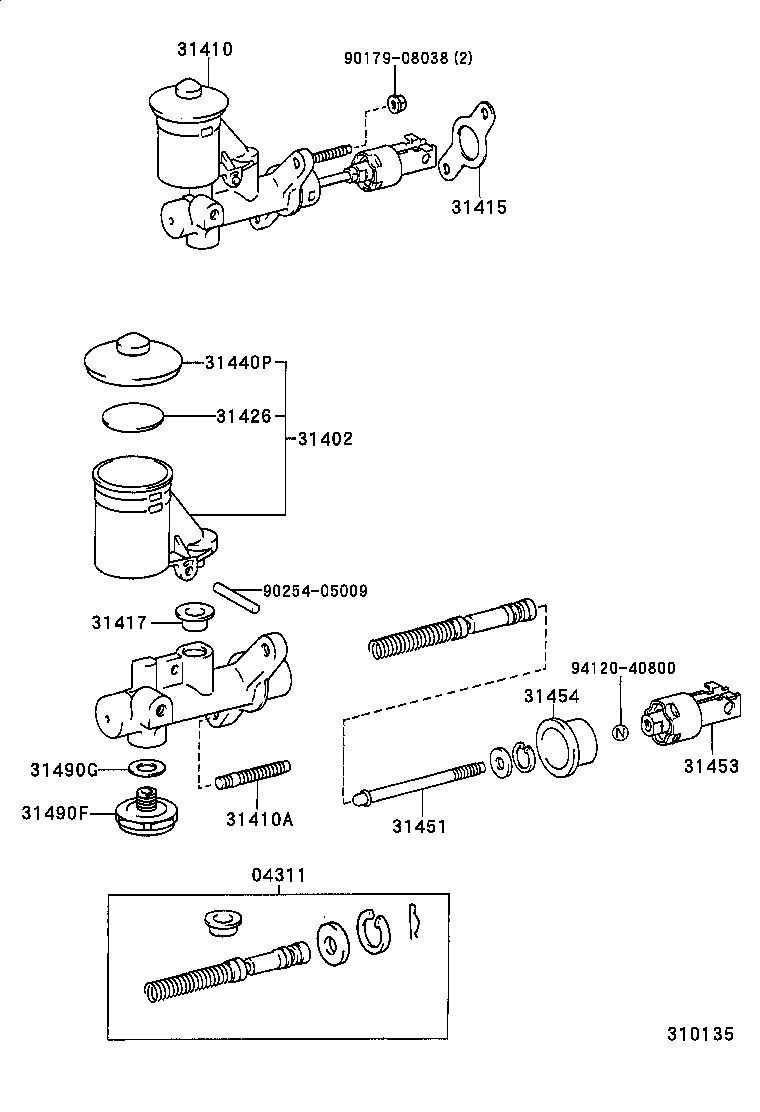 31410

90179-08038 (2)

31415

31440P

31426

31402

90254-05009

31417

94120-40800

31454

N

31453

31490G

31490F

31410A

31451

04311

310135