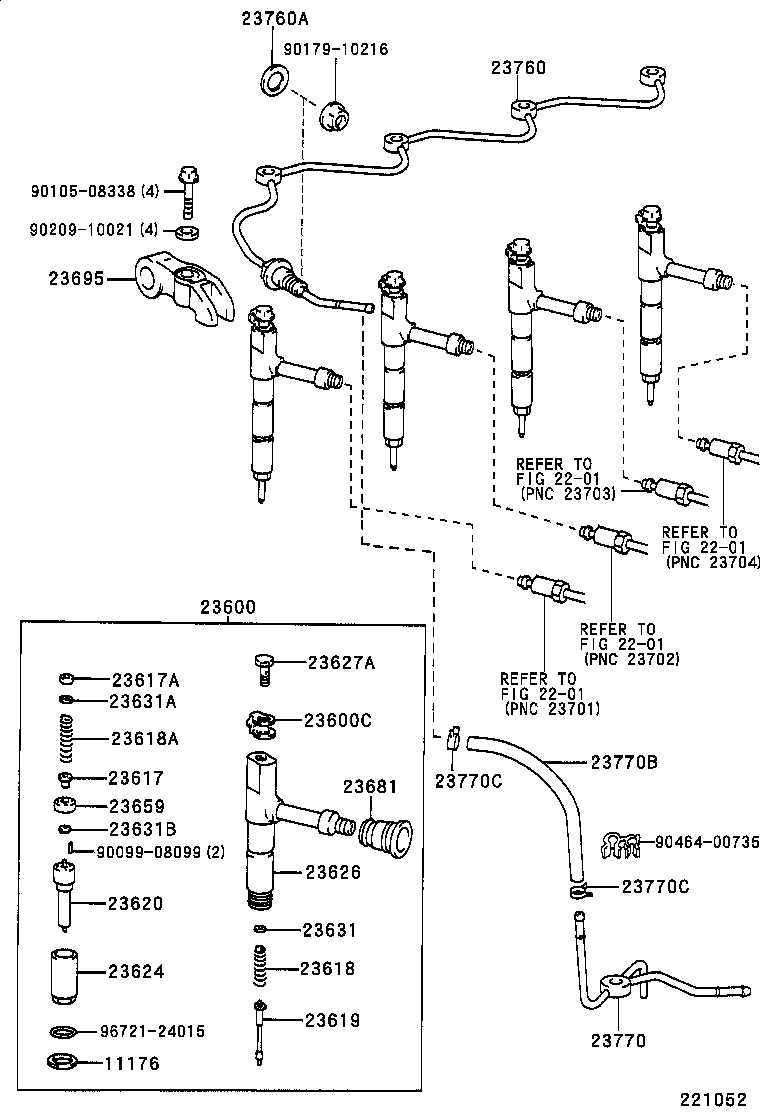 23760A

90179-10216

23760

90105-08338 (4)

90209-10021 (4)

23695

REFER TO FIG 22-01 (PNC 23703)

REFER TO FIG 22-01 (PNC 23704)

REFER TO FIG 22-01 (PNC 23702)

REFER TO FIG 22-01 (PNC 23701)

23600

23617A

23631A

23618A

23617

23659

23631B

90099-08099 (2)

23620

23624

96721-24015

11176

23627A

23600C

23681

23626

23631

23618

23619

23770C

23770B

90464-00735

23770C

23770

221052