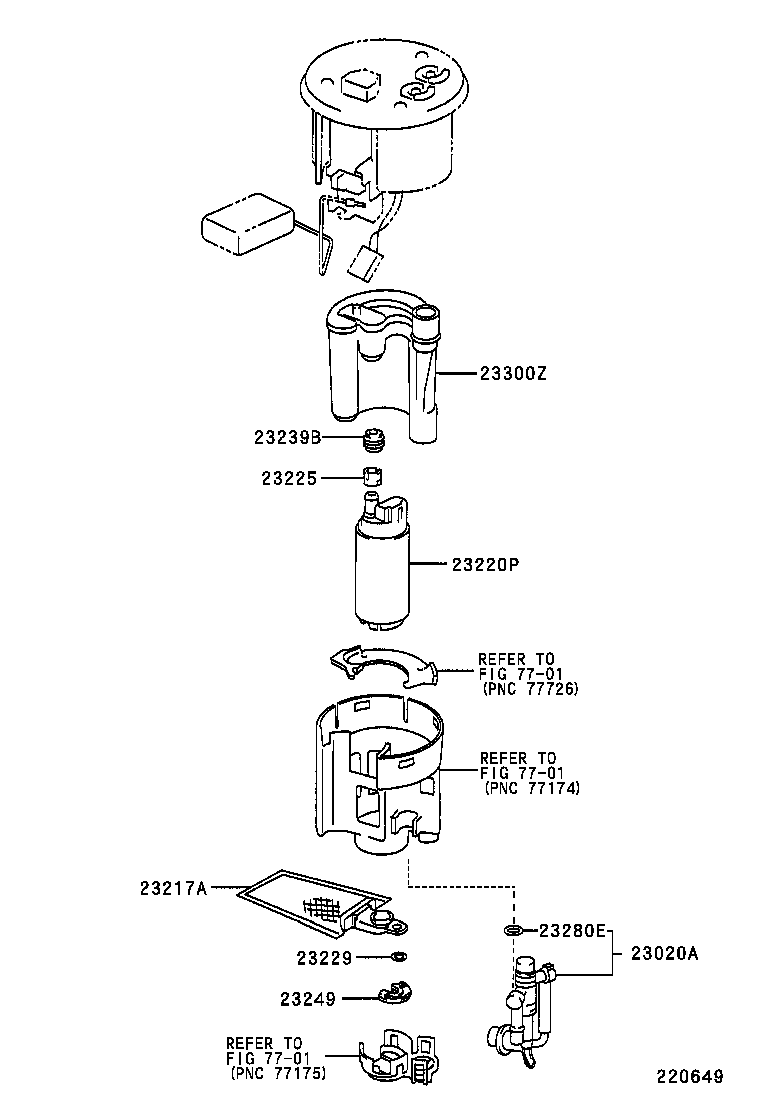 23300Z

23239B

23225

23220P

REFER TO
FIG 77-01
(PNC 77726)

REFER TO
FIG 77-01
(PNC 77174)

23217A

23280E

23020A

23229

23249

REFER TO
FIG 77-01
(PNC 77175)

220649