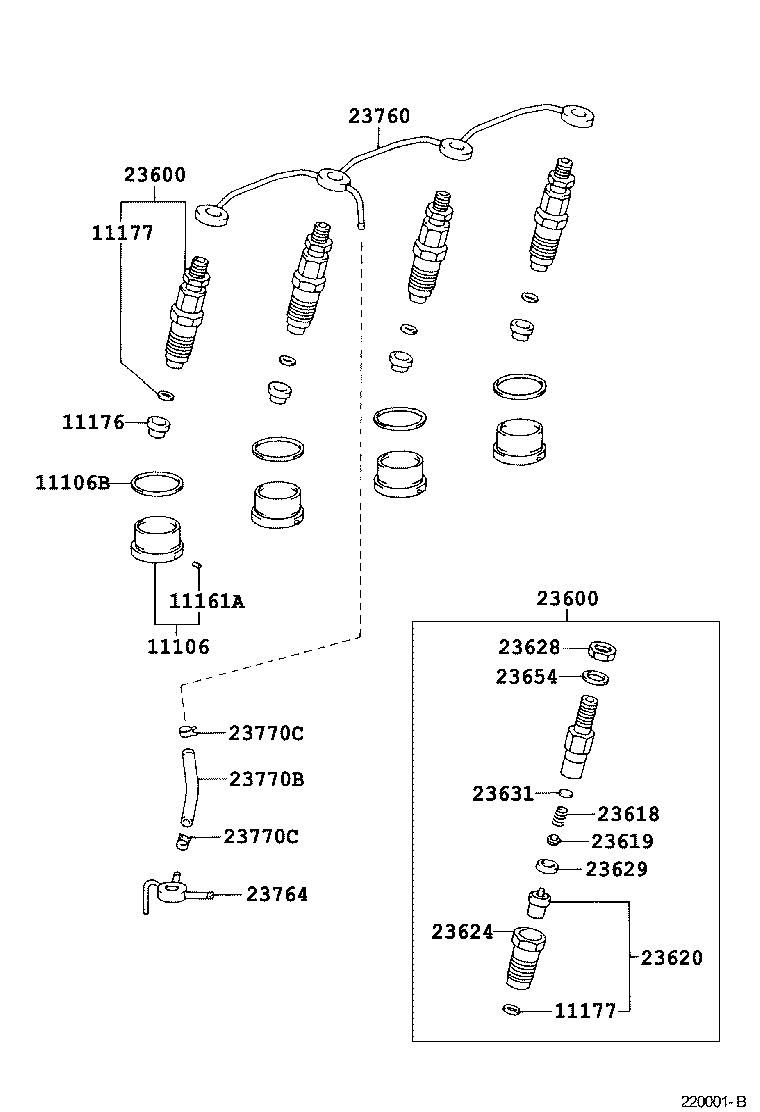 23760
23600
11177
11176
11106B
11161A
11106
23770C
23770B
23770C
23764
23600
23628
23654
23631
23618
23619
23629
23624
23620
11177
220001-B