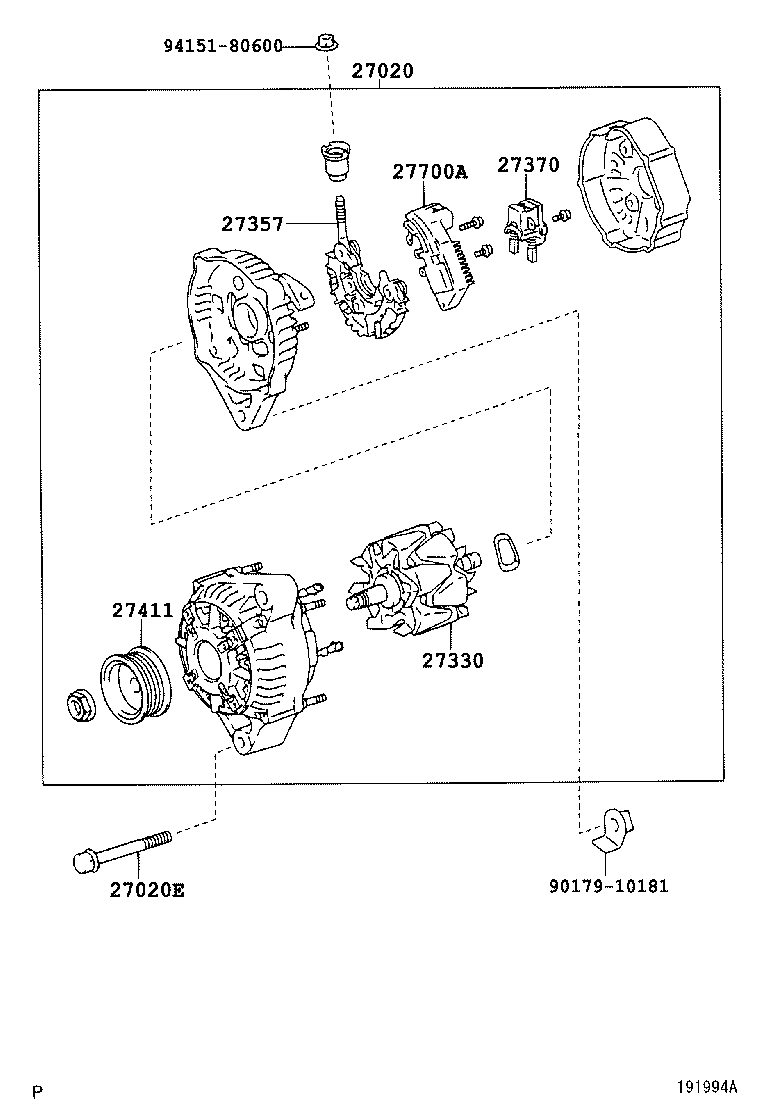 94151-80600
27020
27700A
27370
27357
27411
27330
27020E
90179-10181
P
191994A