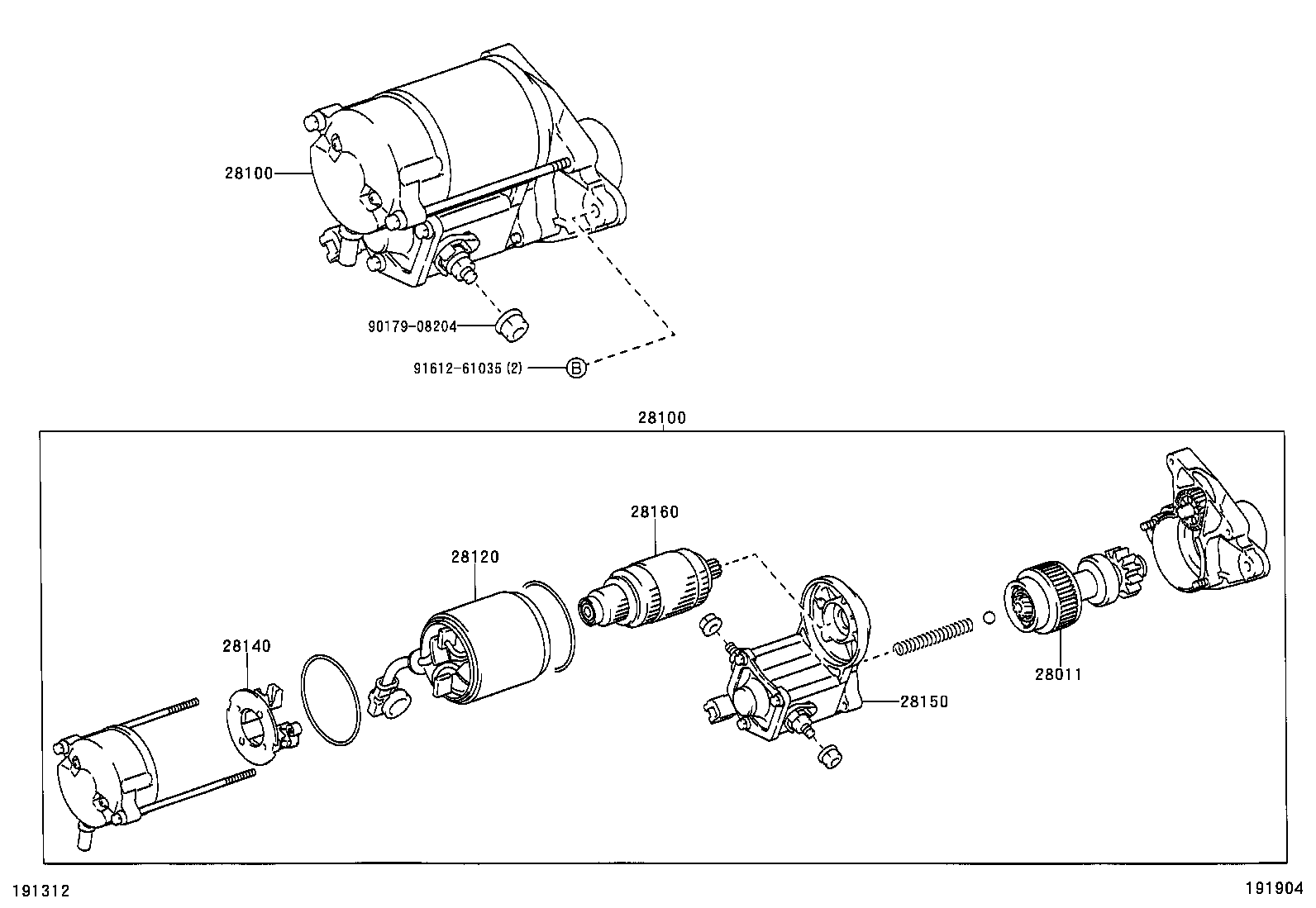 28100

90179-08204

91612-61035 (2) B

28100

28160

28120

28140

28011

28150

191312

191904