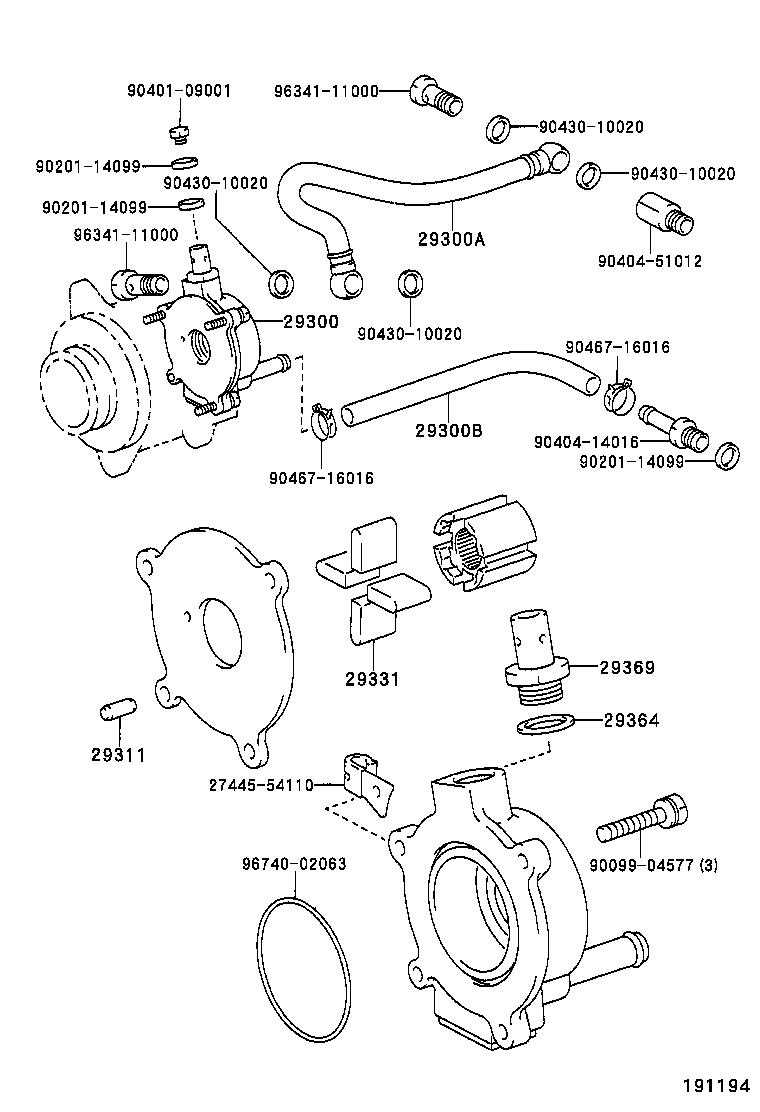 90401-09001
96341-11000
90430-10020
90201-14099
90430-10020
90430-10020
90201-14099
29300A
96341-11000
90404-51012
29300
90430-10020
90467-16016
29300B
90404-14016
90201-14099
90467-16016
29331
29369
29364
29311
27445-54110
90099-04577 (3)
96740-02063
191194