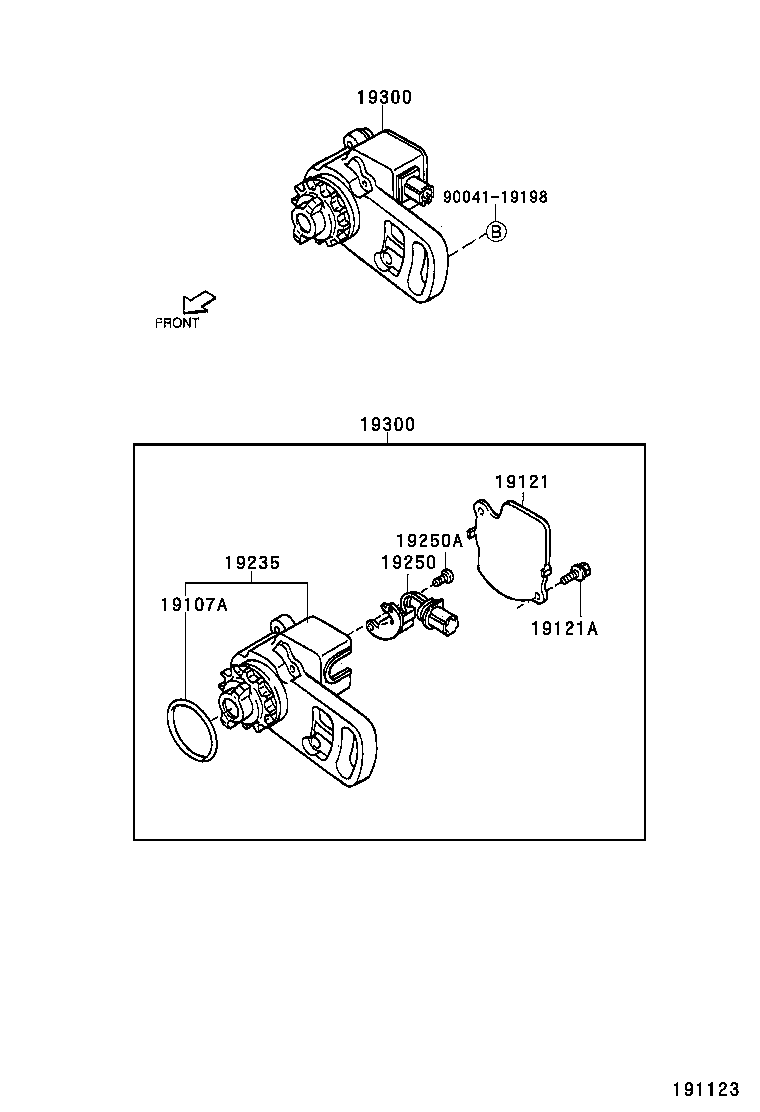 19300
90041-19198
B
FRONT

19300
19121
19250A
19250
19235
19107A
19121A

191123