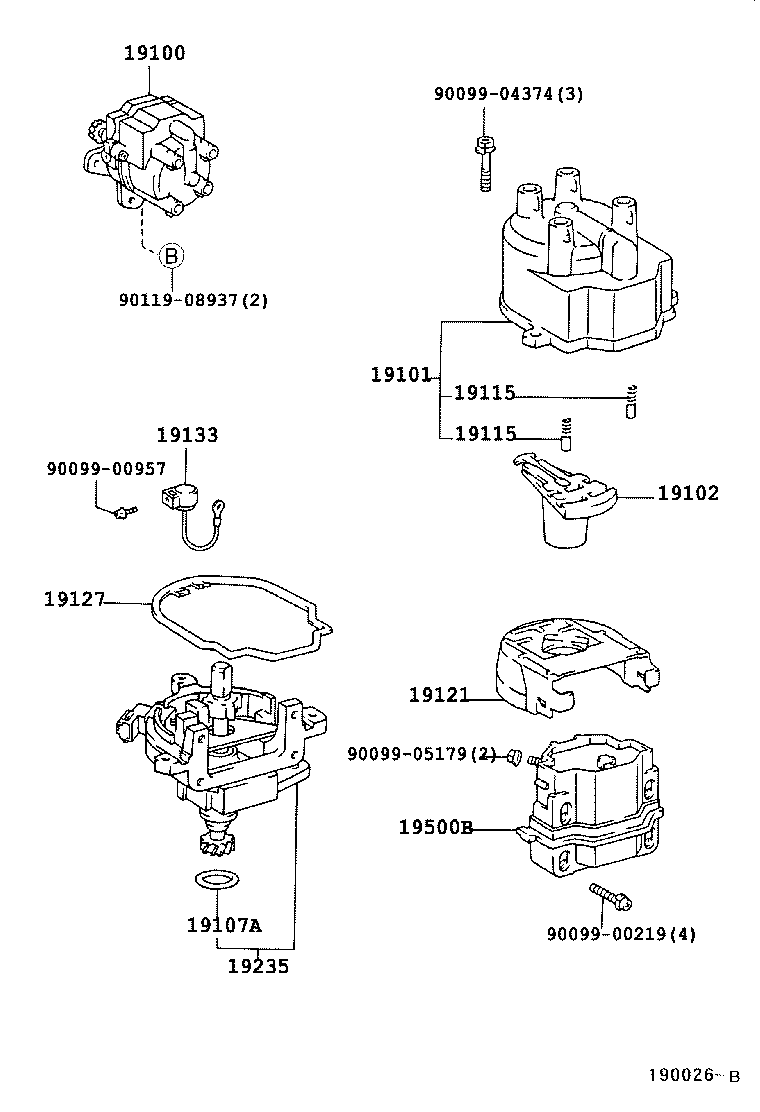 19100

B

90119-08937(2)

90099-04374(3)

19101

19115

19115

19102

19133

90099-00957

19127

19121

90099-05179(2)

19500B

90099-00219(4)

19107A

19235

190026-B