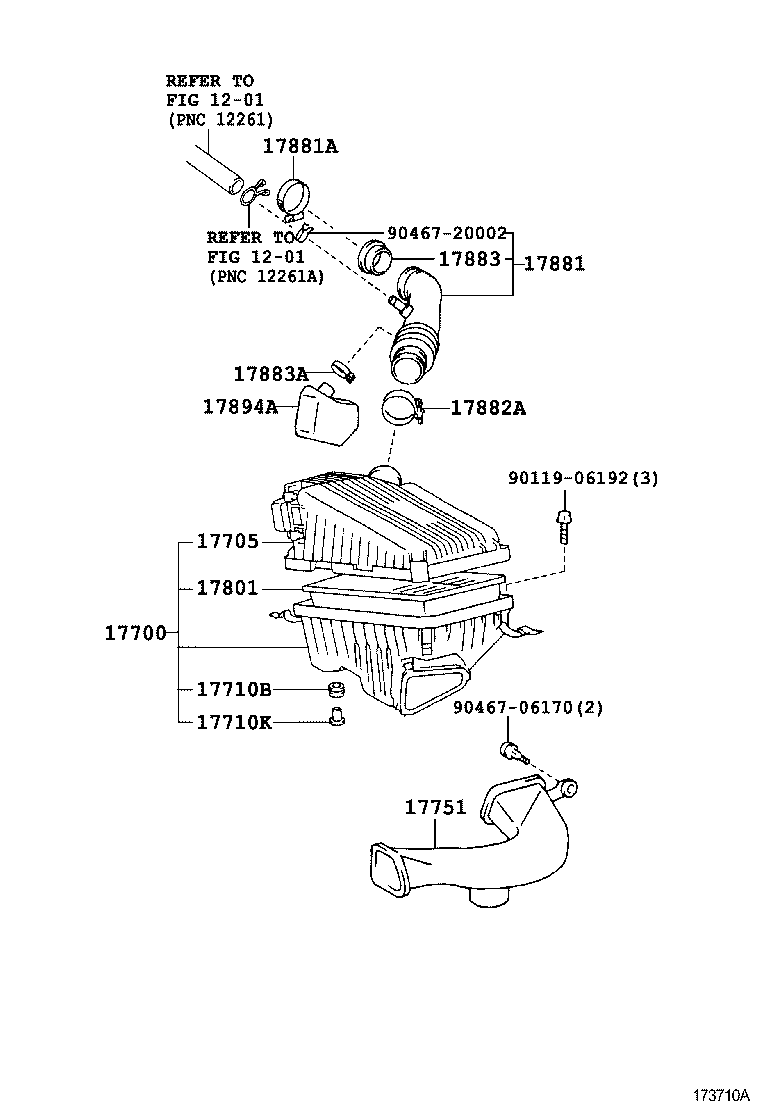 REFER TO
FIG 12-01
(PNC 12261)

17881A

REFER TO
FIG 12-01
(PNC 12261A)

90467-20002

17883

17881

17883A

17894A

17882A

90119-06192(3)

17705

17801

17700

17710B

17710K

90467-06170(2)

17751

173710A