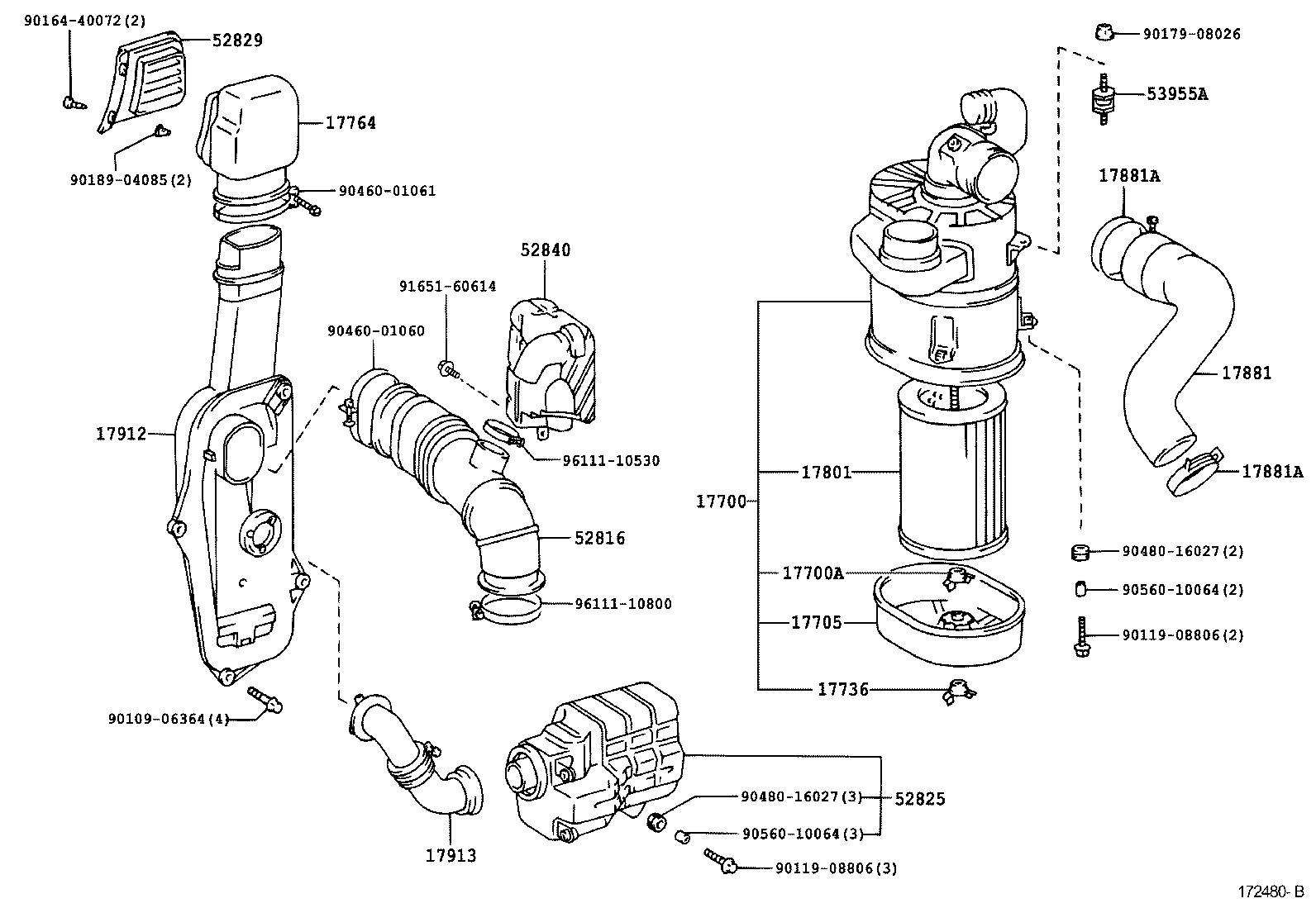 90164-40072(2)
52829
17764
90189-04085(2)
90460-01061
52840
91651-60614
90460-01060
17912
96111-10530
52816
96111-10800
90109-06364(4)
17913
90480-16027(3)
52825
90560-10064(3)
90119-08806(3)
90179-08026
53955A
17881A
17881
17881A
17700
17801
17700A
17705
17736
90480-16027(2)
90560-10064(2)
90119-08806(2)
172480-B