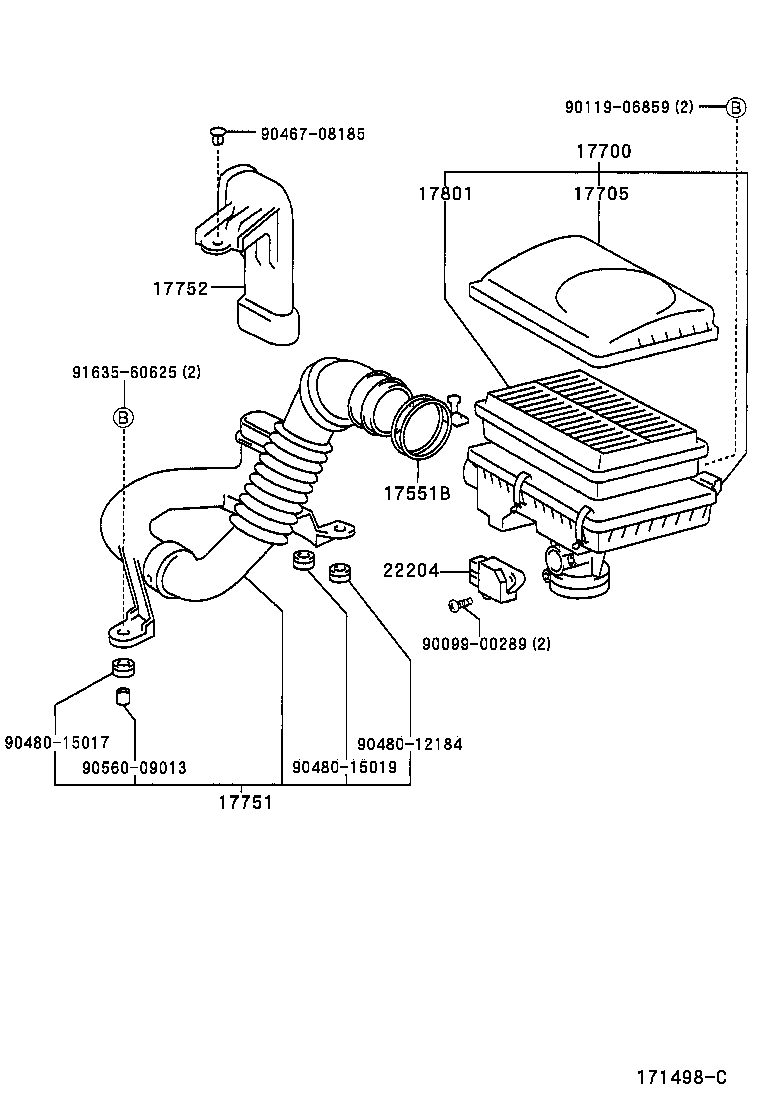 90119-06859 (2)
B
90467-08185
17700
17801
17705
17752
91635-60625 (2)
B
17551B
22204
90099-00289 (2)
90480-15017
90480-12184
90560-09013
90480-15019
17751
171498-C