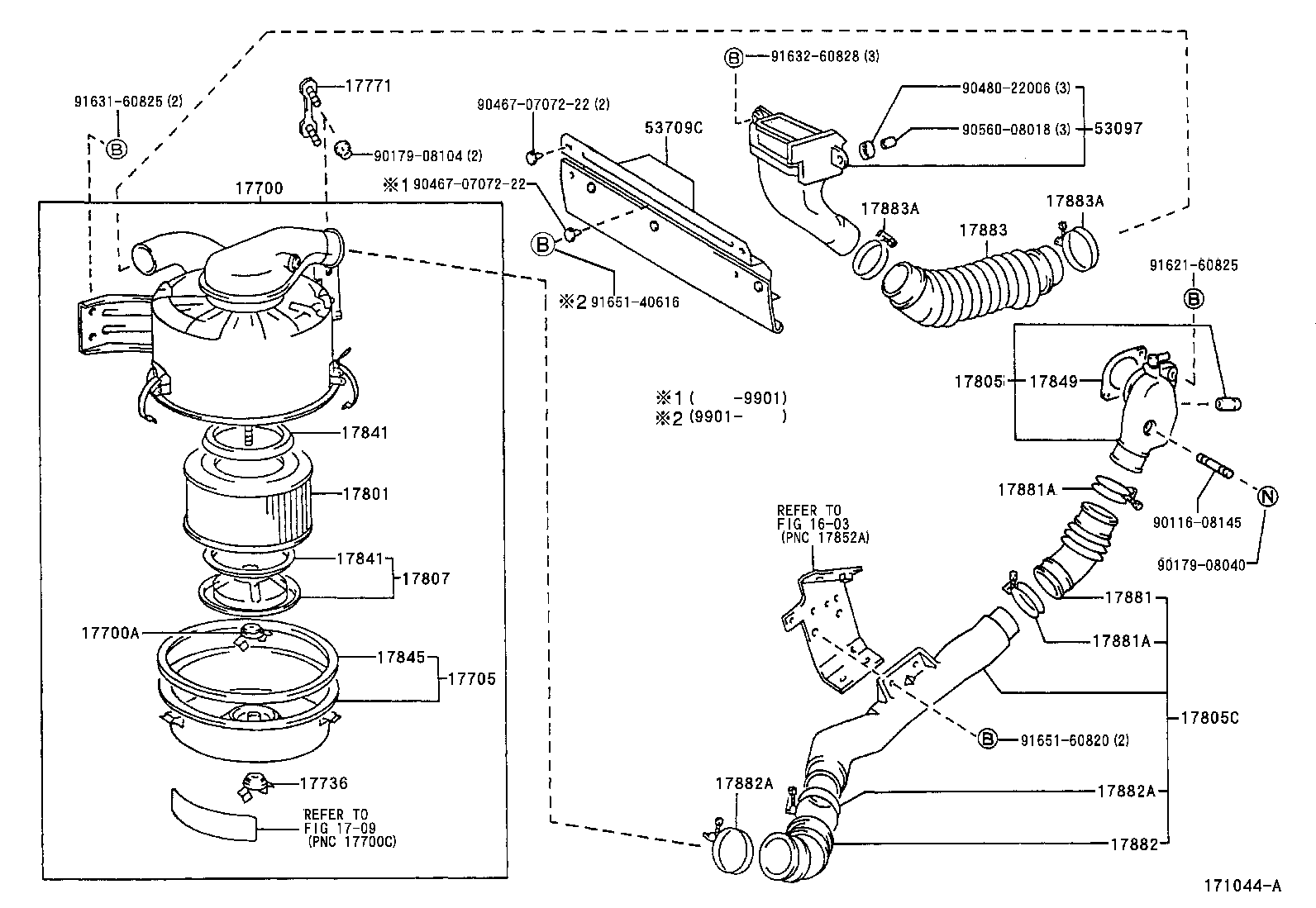 91631-60825 (2)
B
17771
90179-08104 (2)
17700
90467-07072-22 (2)
53709C
※1 90467-07072-22
B
※2 91651-40616
B
91632-60828 (3)
90480-22006 (3)
90560-08018 (3)
53097
17883A
17883
17883A
91621-60825
B
17805
17849
※1 ( -9901)
※2 (9901- )
17841
17801
17841
17807
17700A
17845
17705
17736
REFER TO FIG 17-09 (PNC 17700C)
REFER TO FIG 16-03 (PNC 17852A)
17881A
90116-08145
N
90179-08040
17881
17881A
17805C
B
91651-60820 (2)
17882A
17882A
17882
171044-A